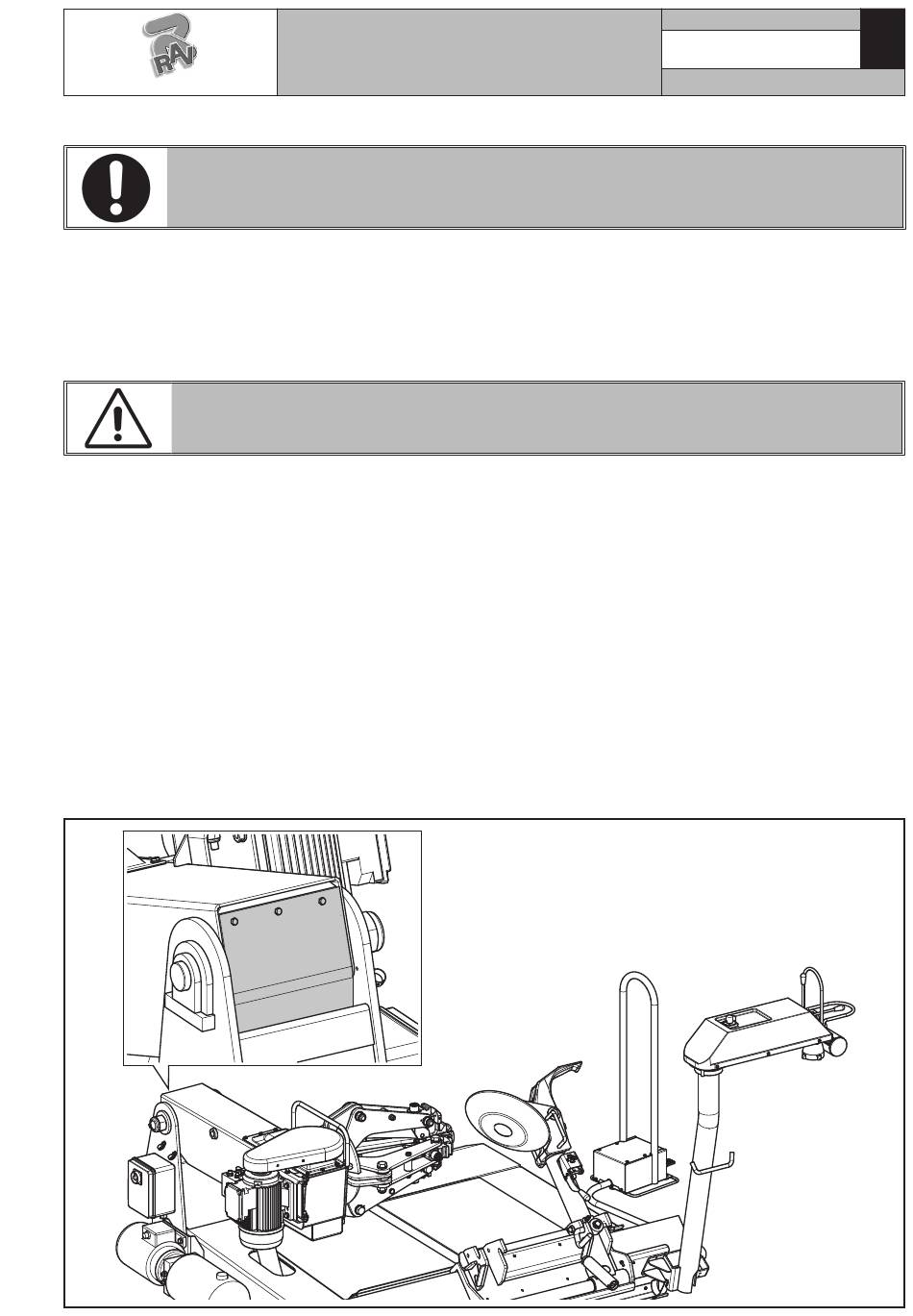 RAV