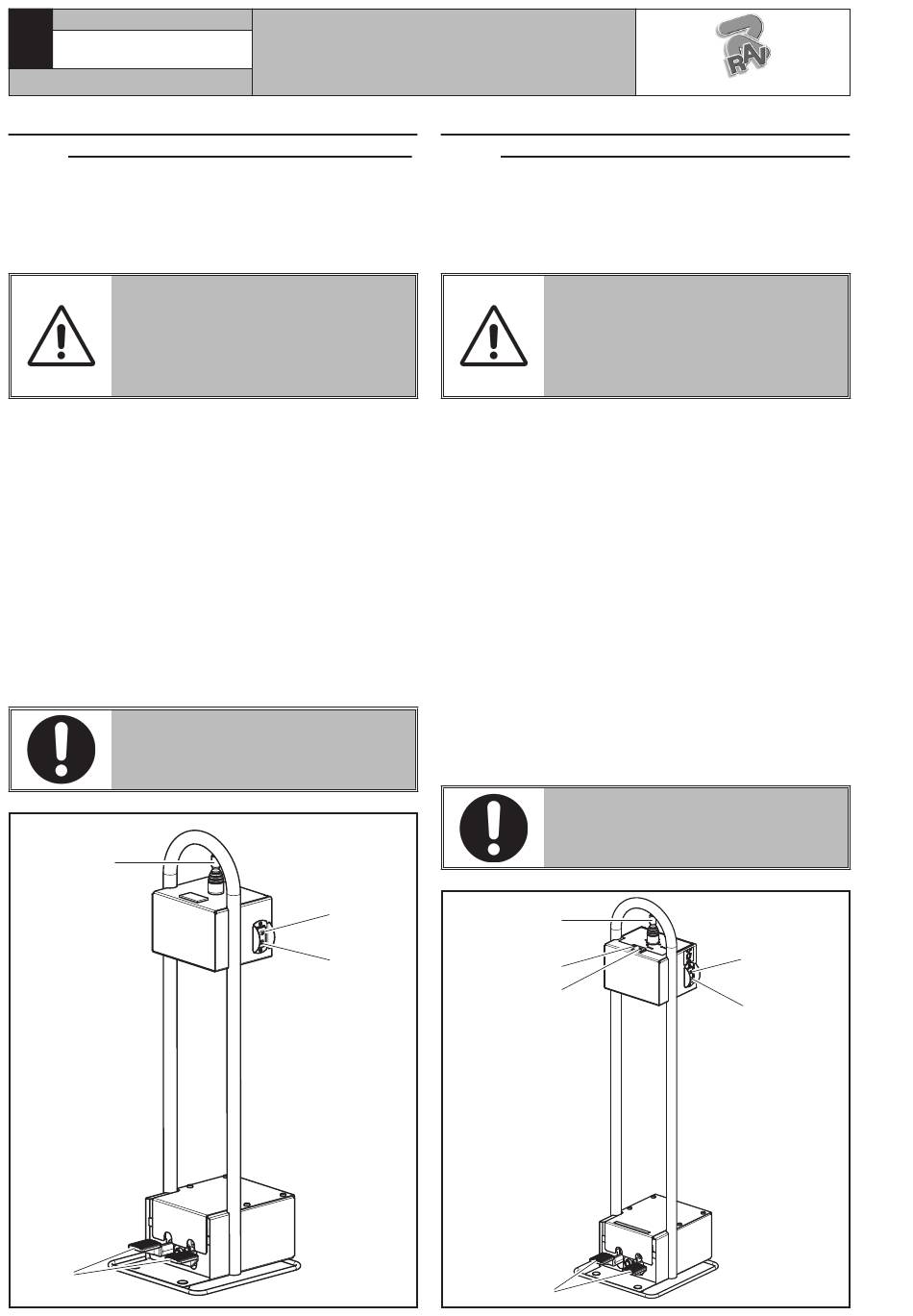 RAV