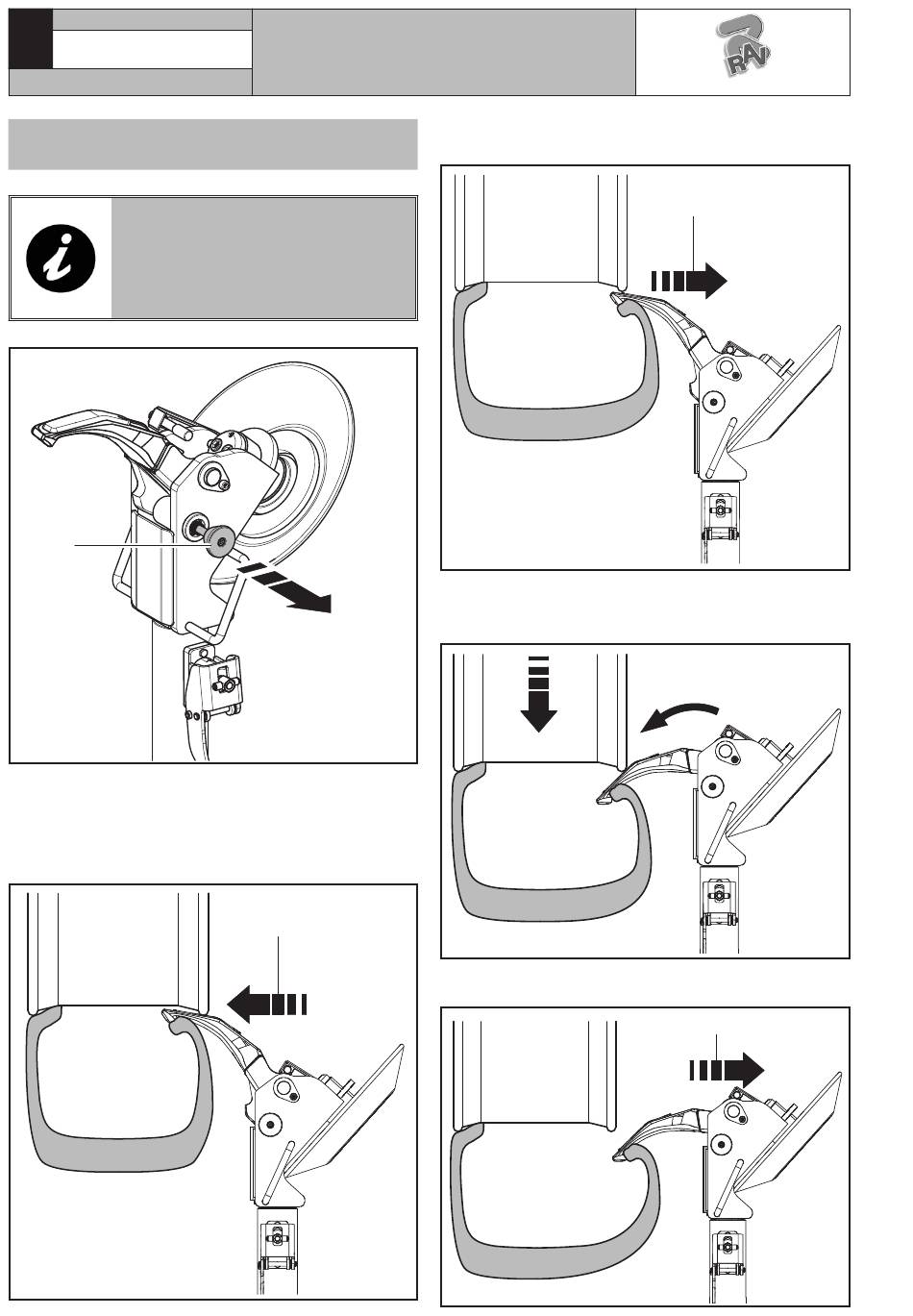 RAV