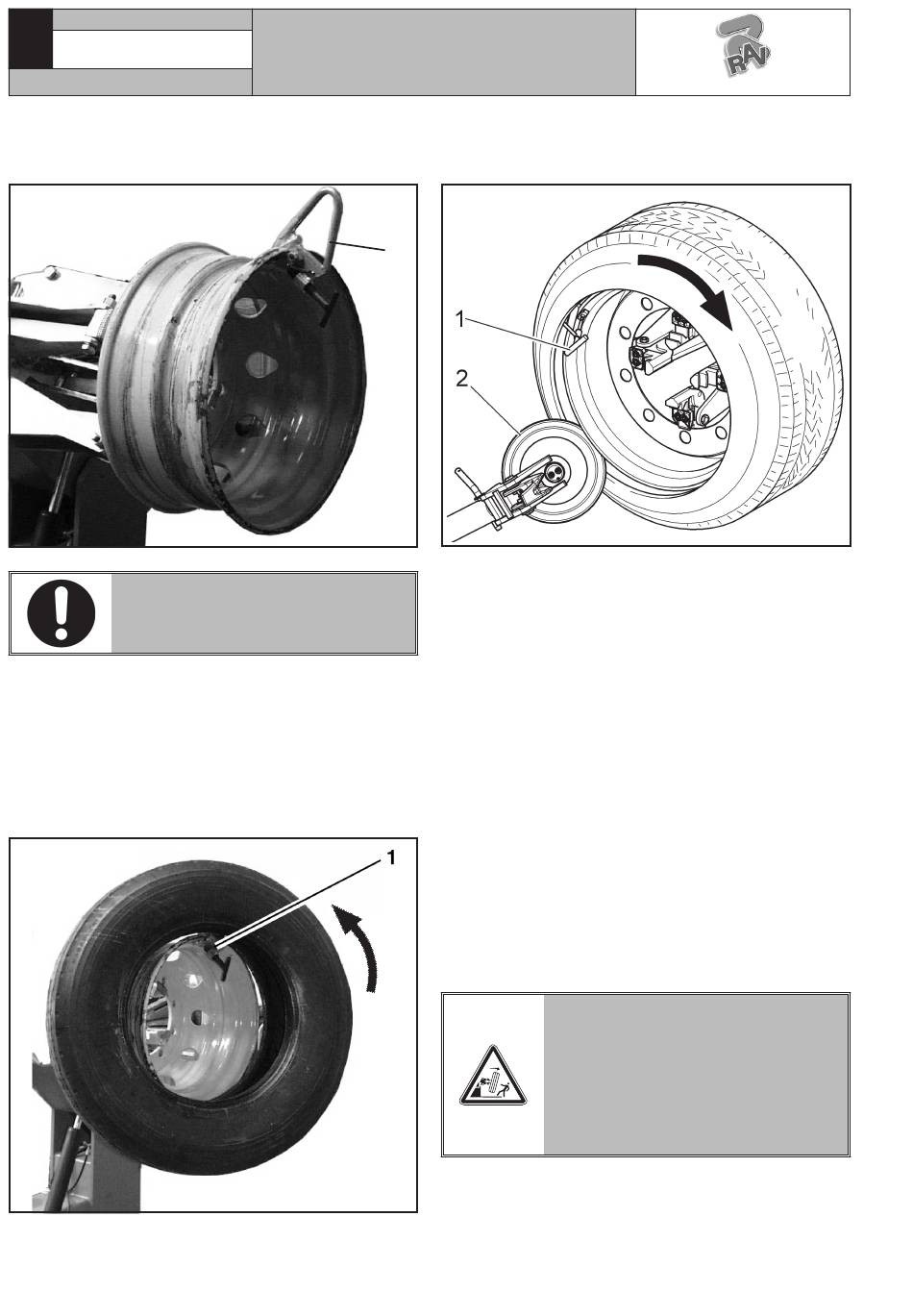 RAV

1

2

1