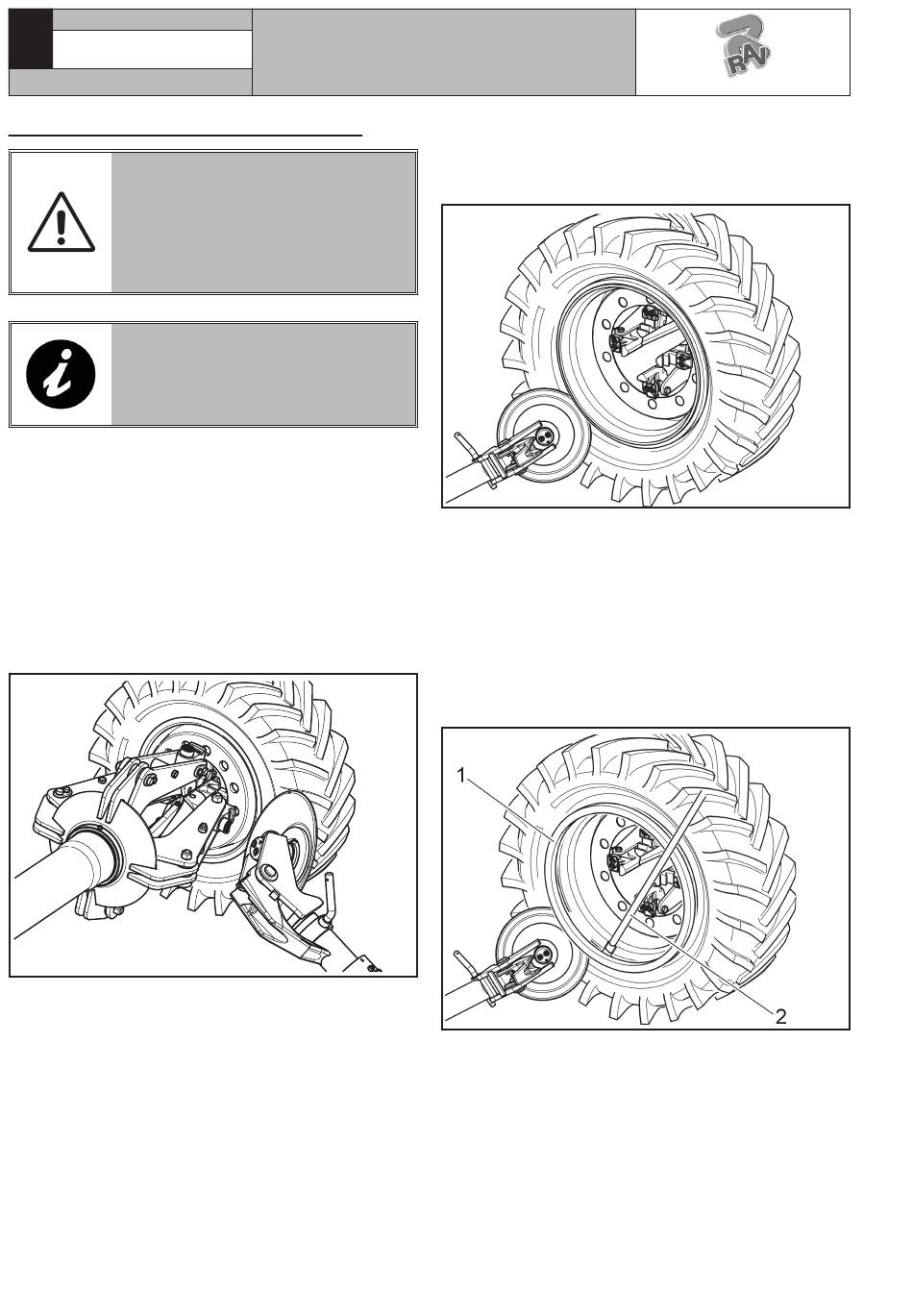 RAV

1

2