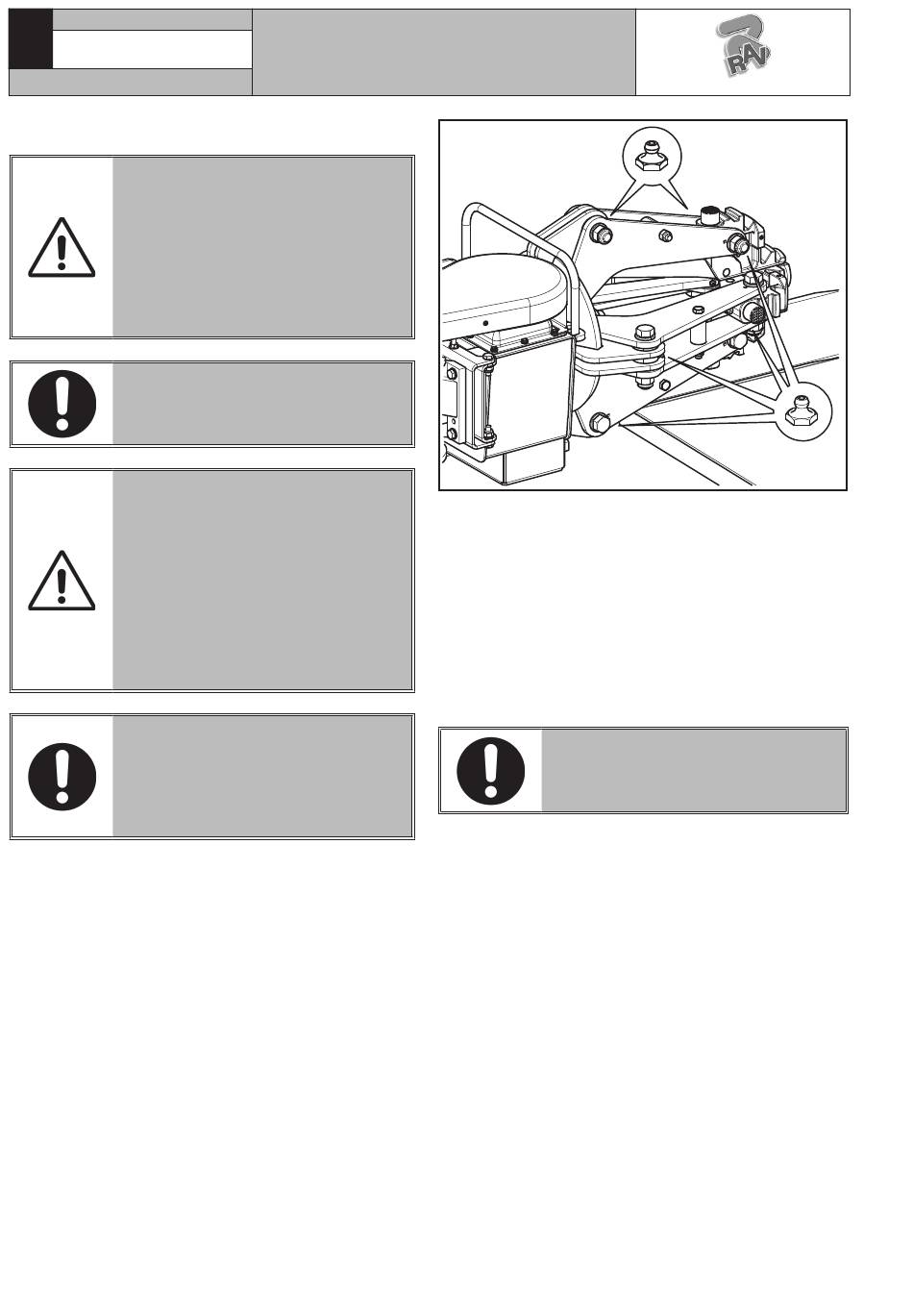 RAV