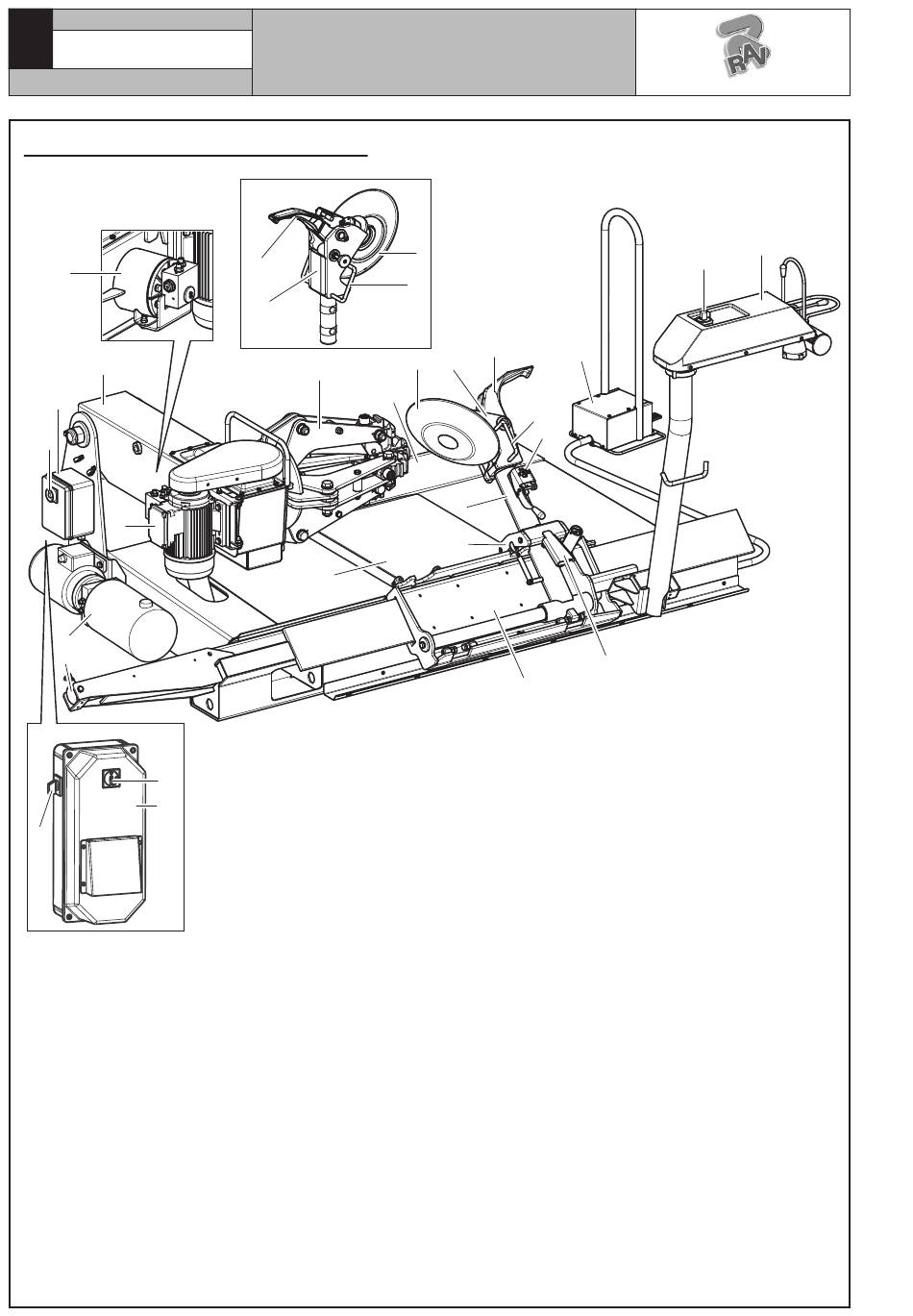 RAV