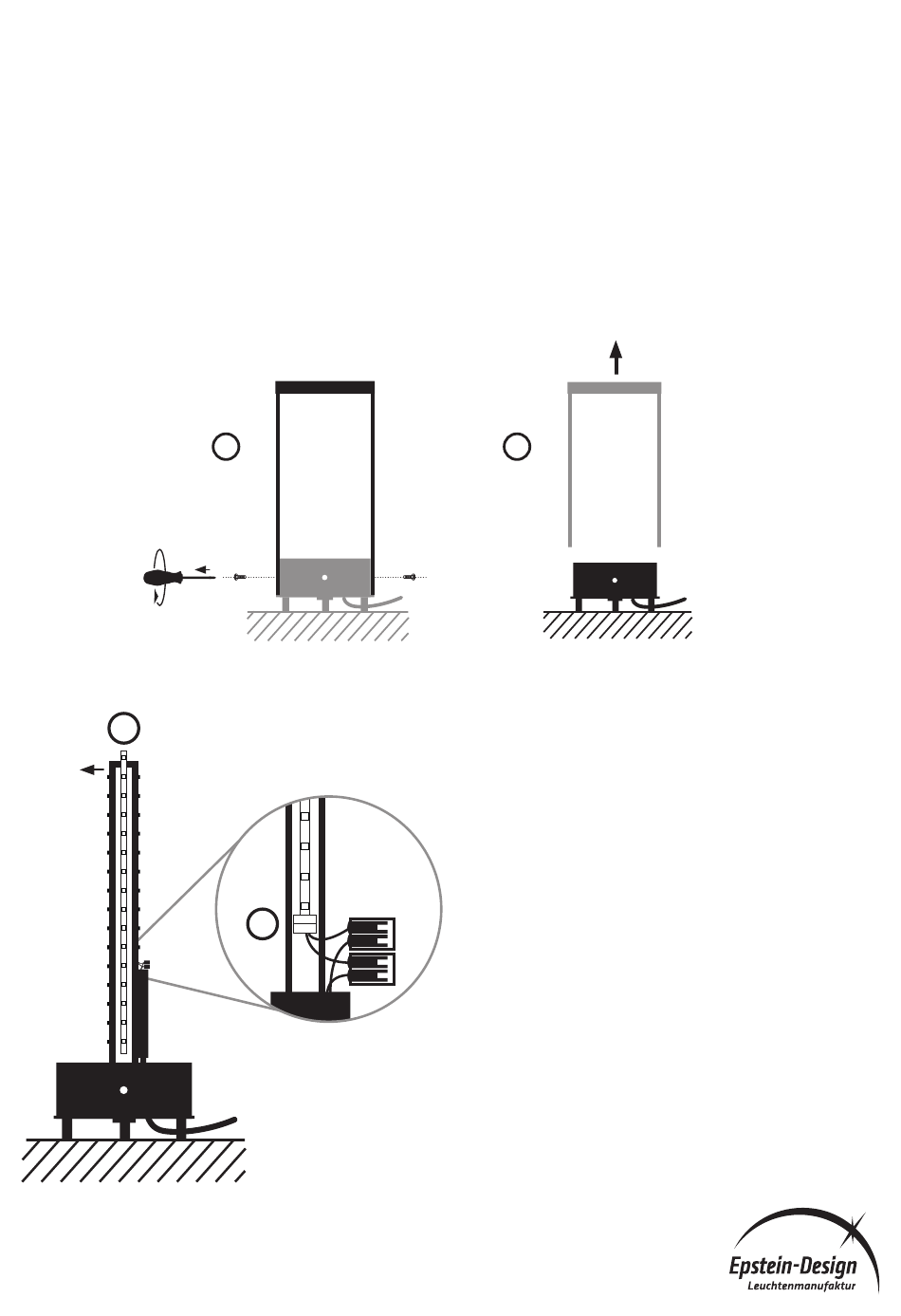 Epstein-Design
Leuchtenmanufaktur