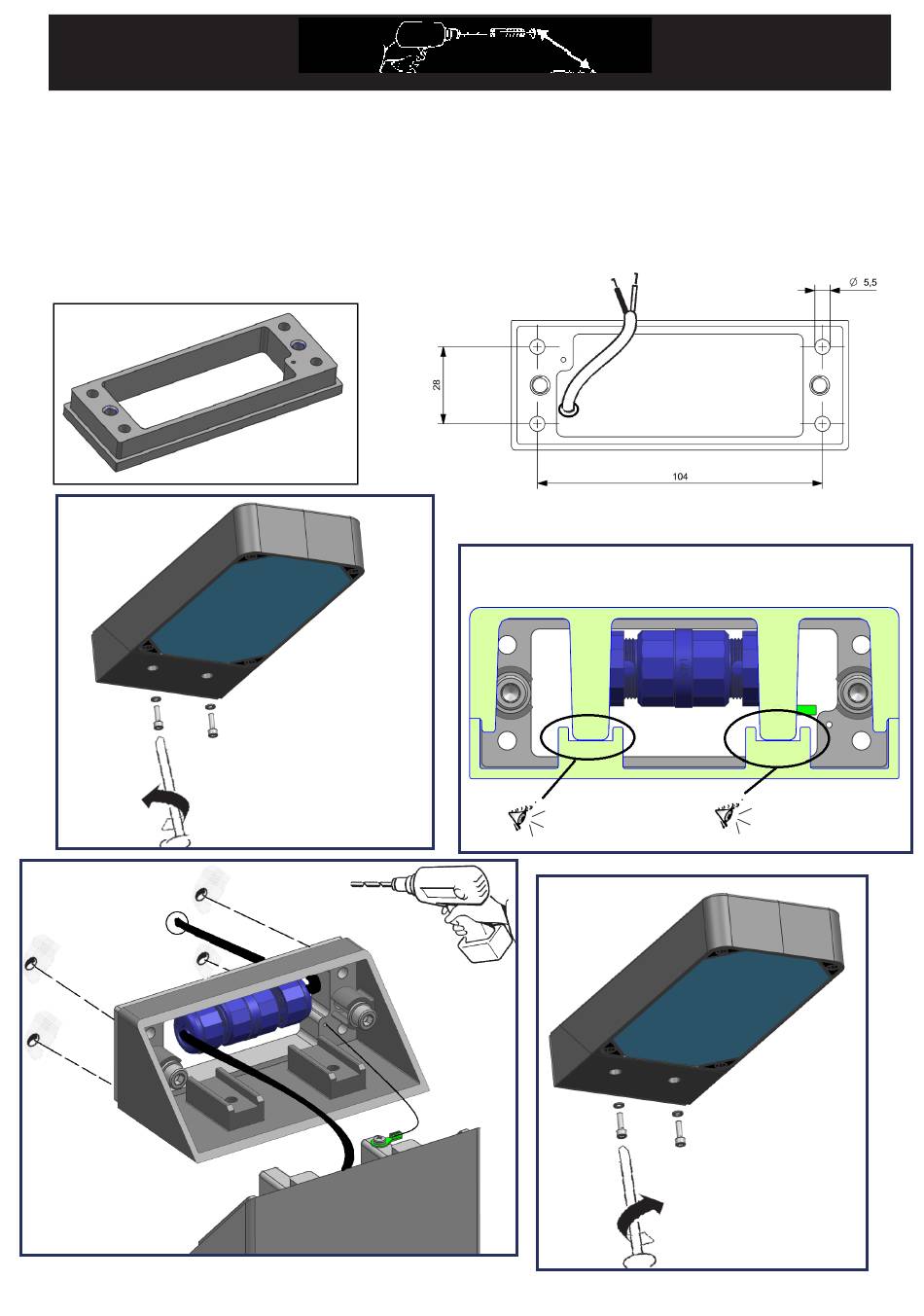 Ø 5,5

28

104