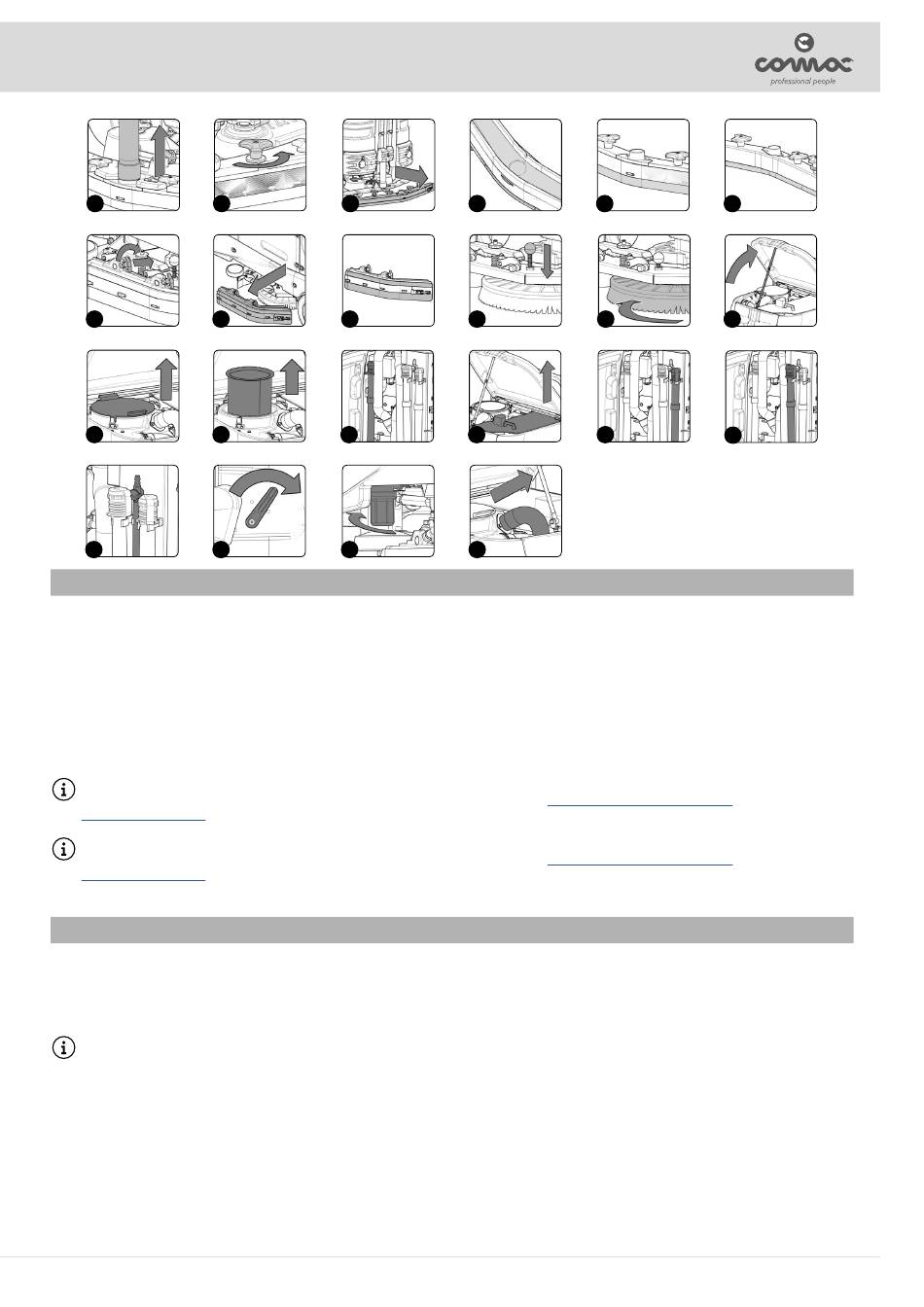 comac
professional people