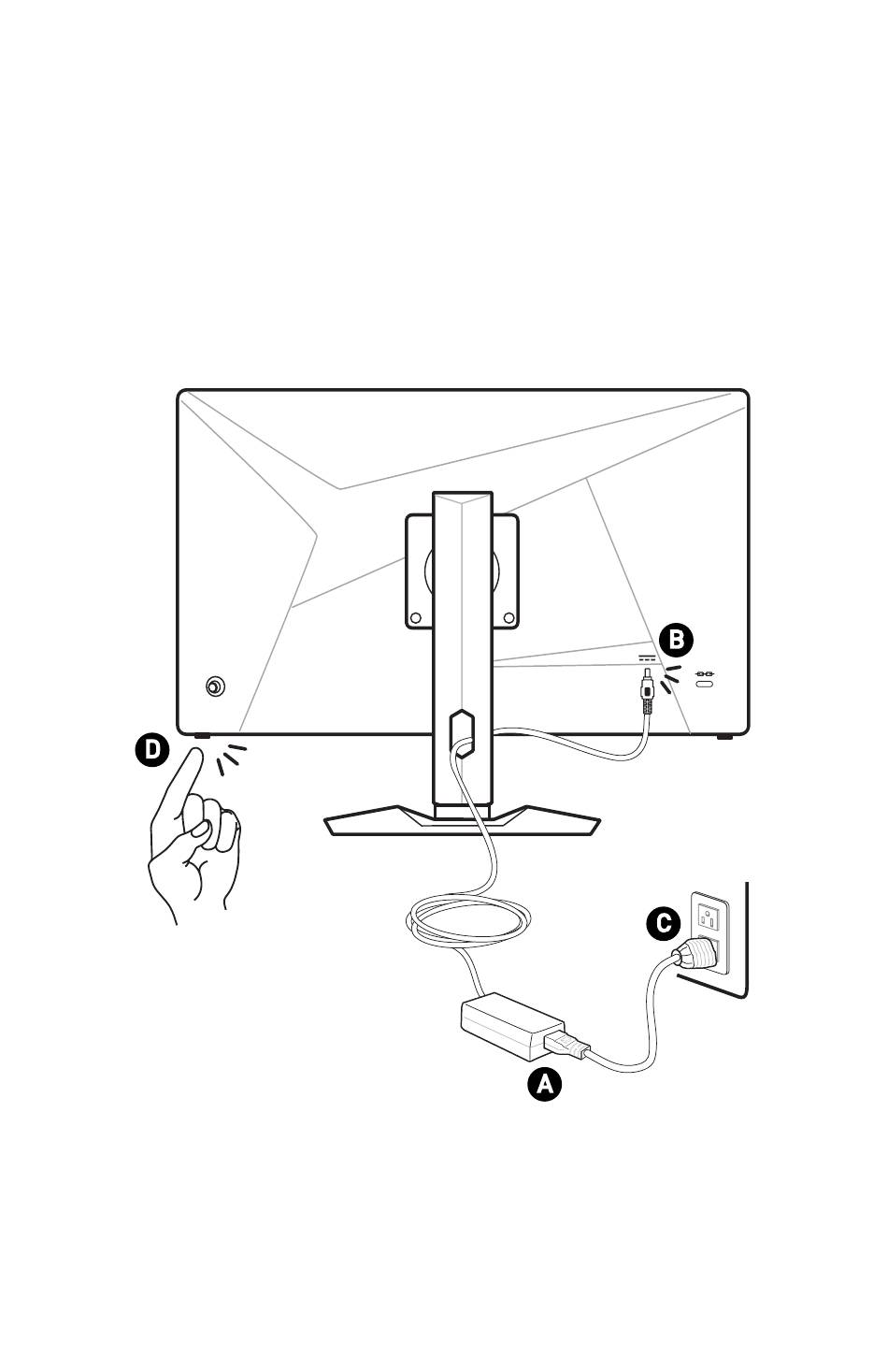 B
D
C
A