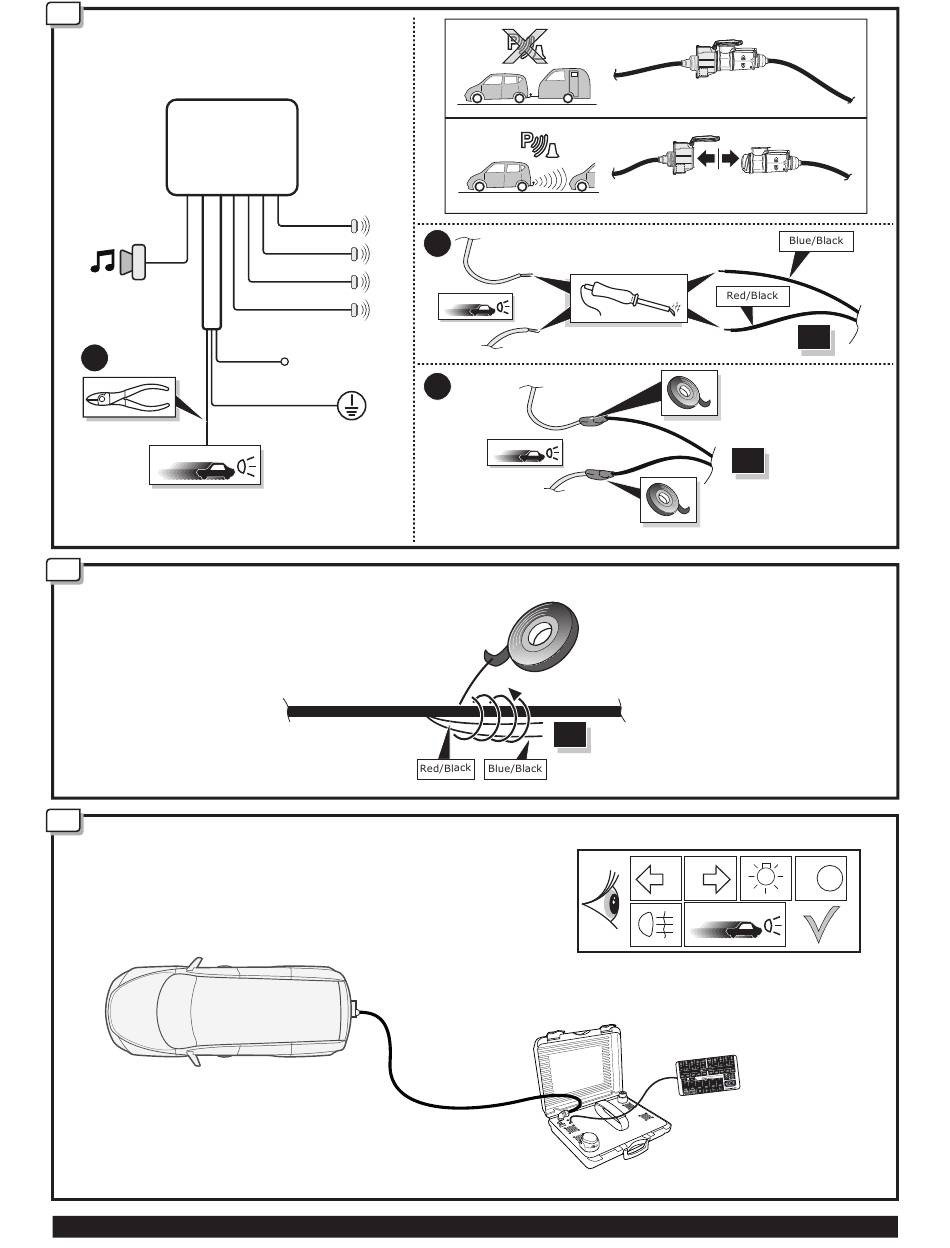 Blue/Black

Red/Black

Red/Black

Blue/Black