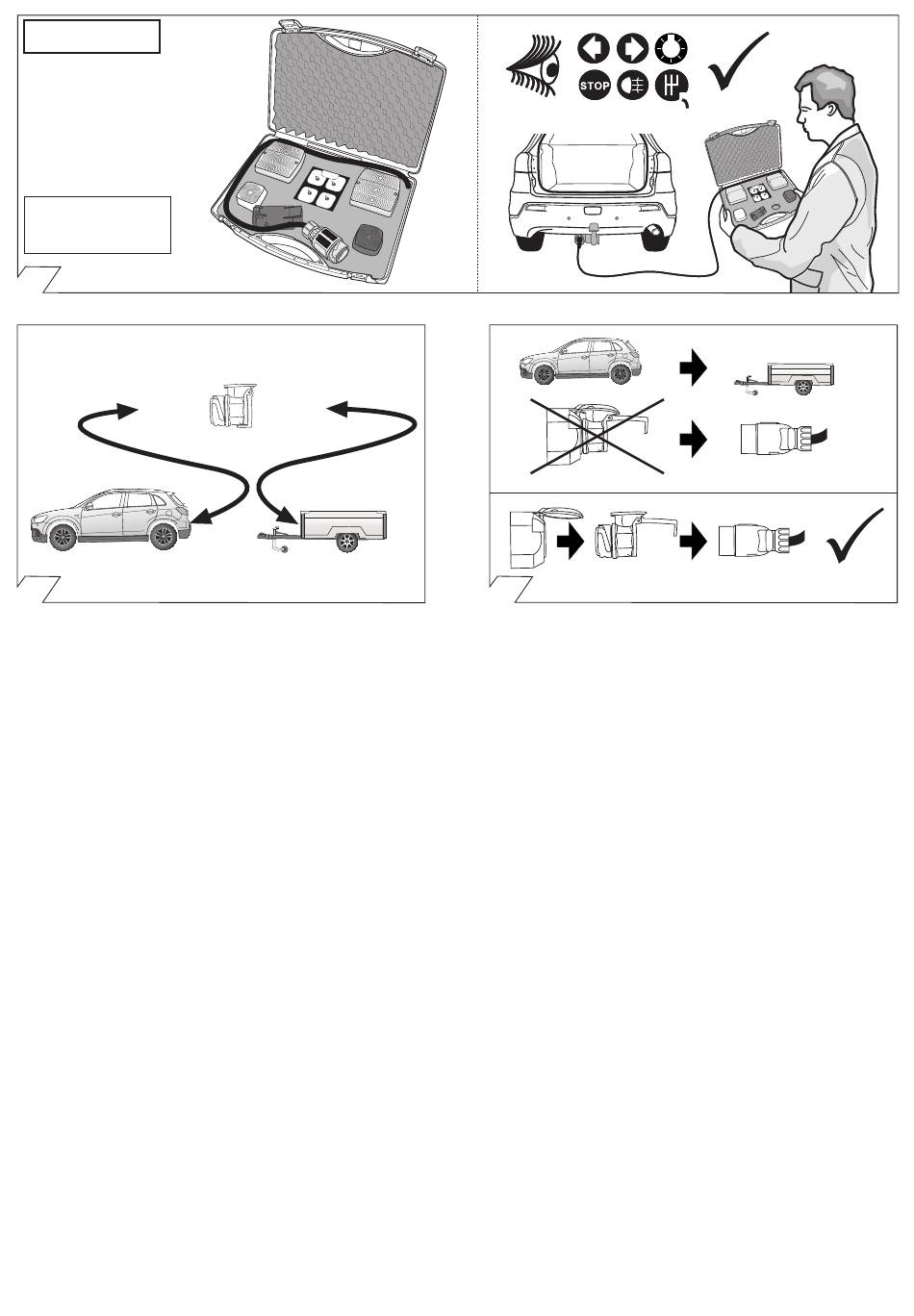 STOP