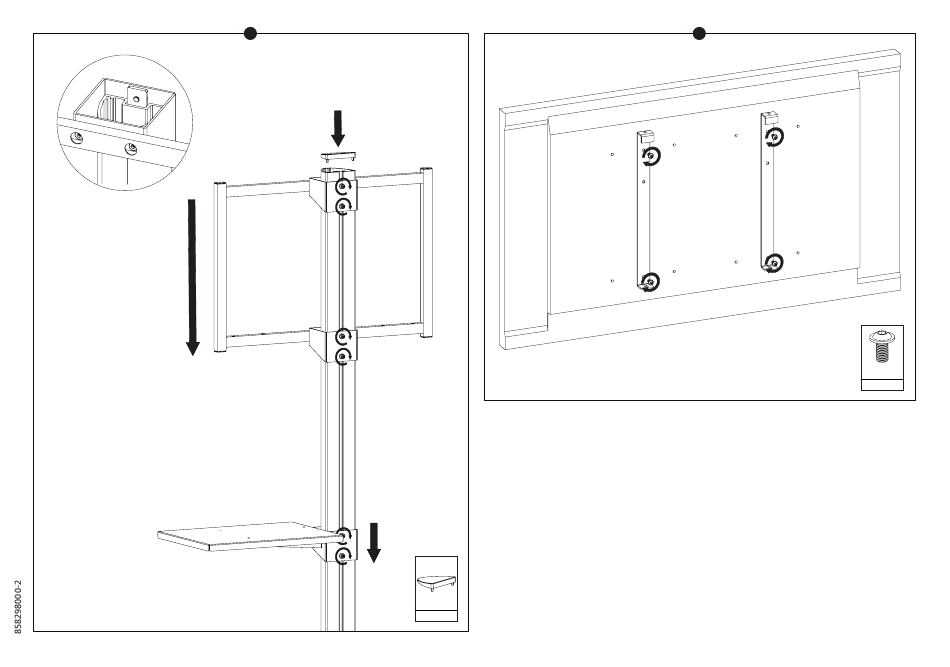 858298000-2