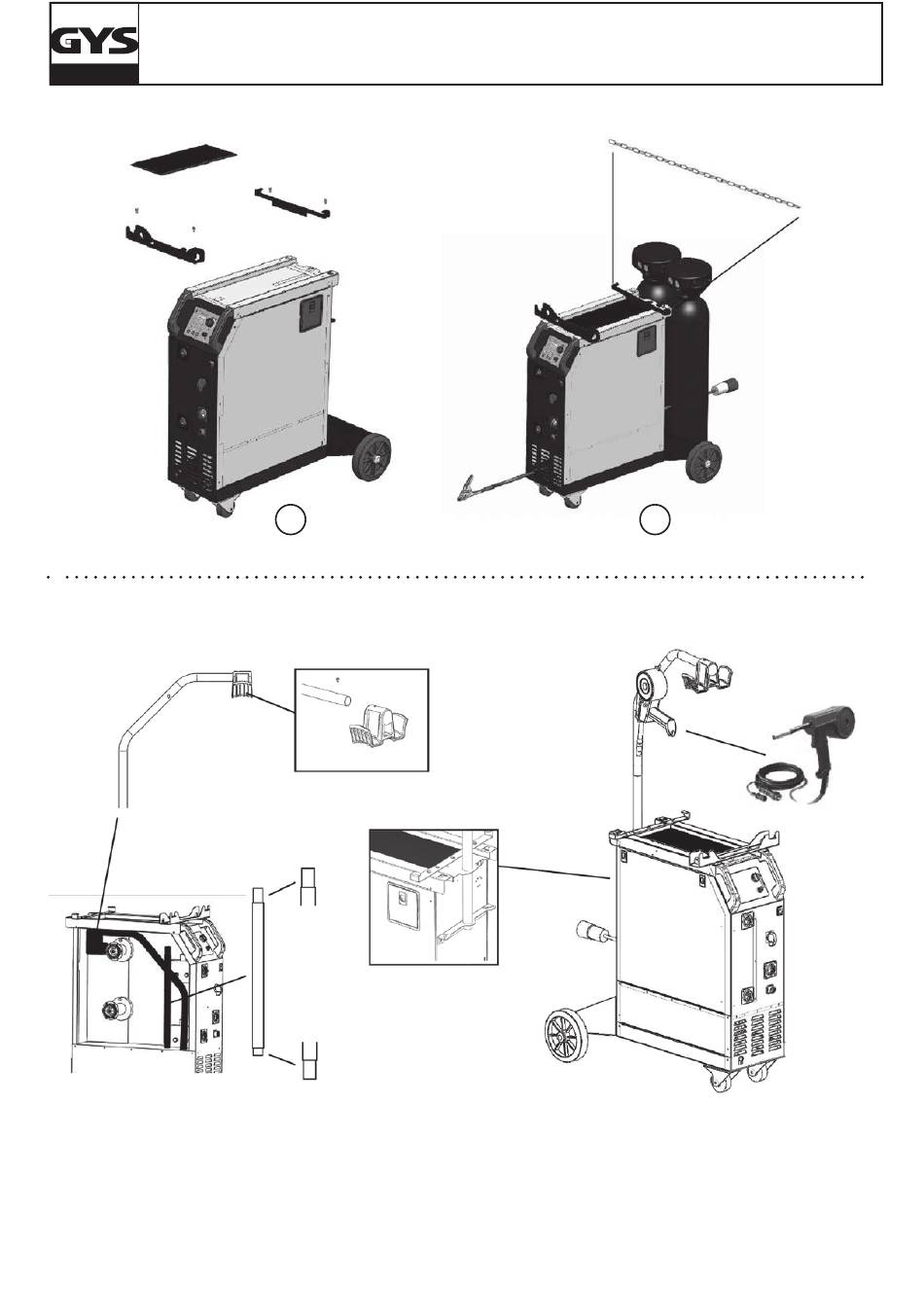 GYS