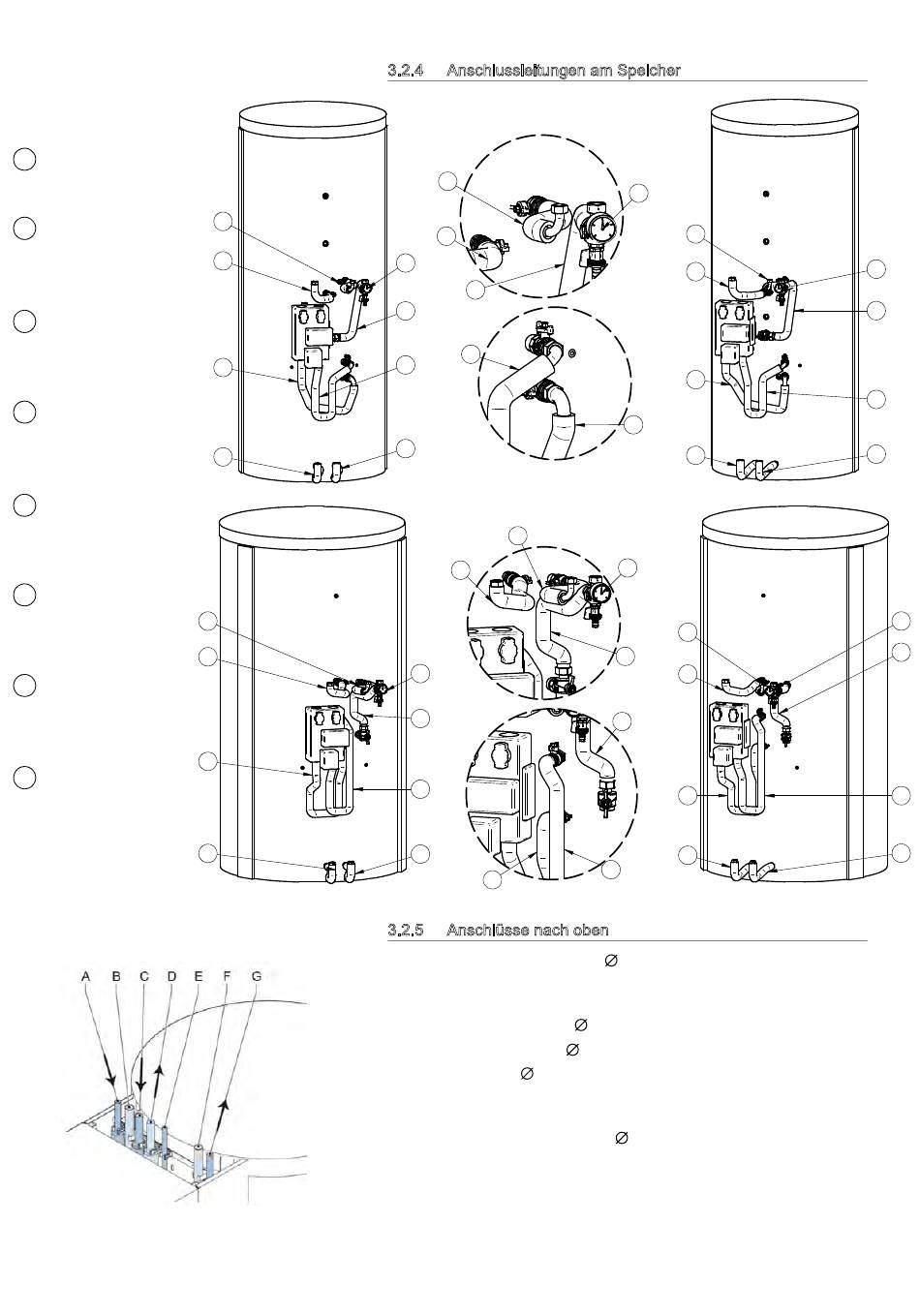 3.2.4 Anschlussleitungen am Speicher

3.2.5 Anschlüsse nach oben

A B C D E F G

$\varnothing$

$\varnothing$

$\varnothing$

$\varnothing$

$\varnothing$