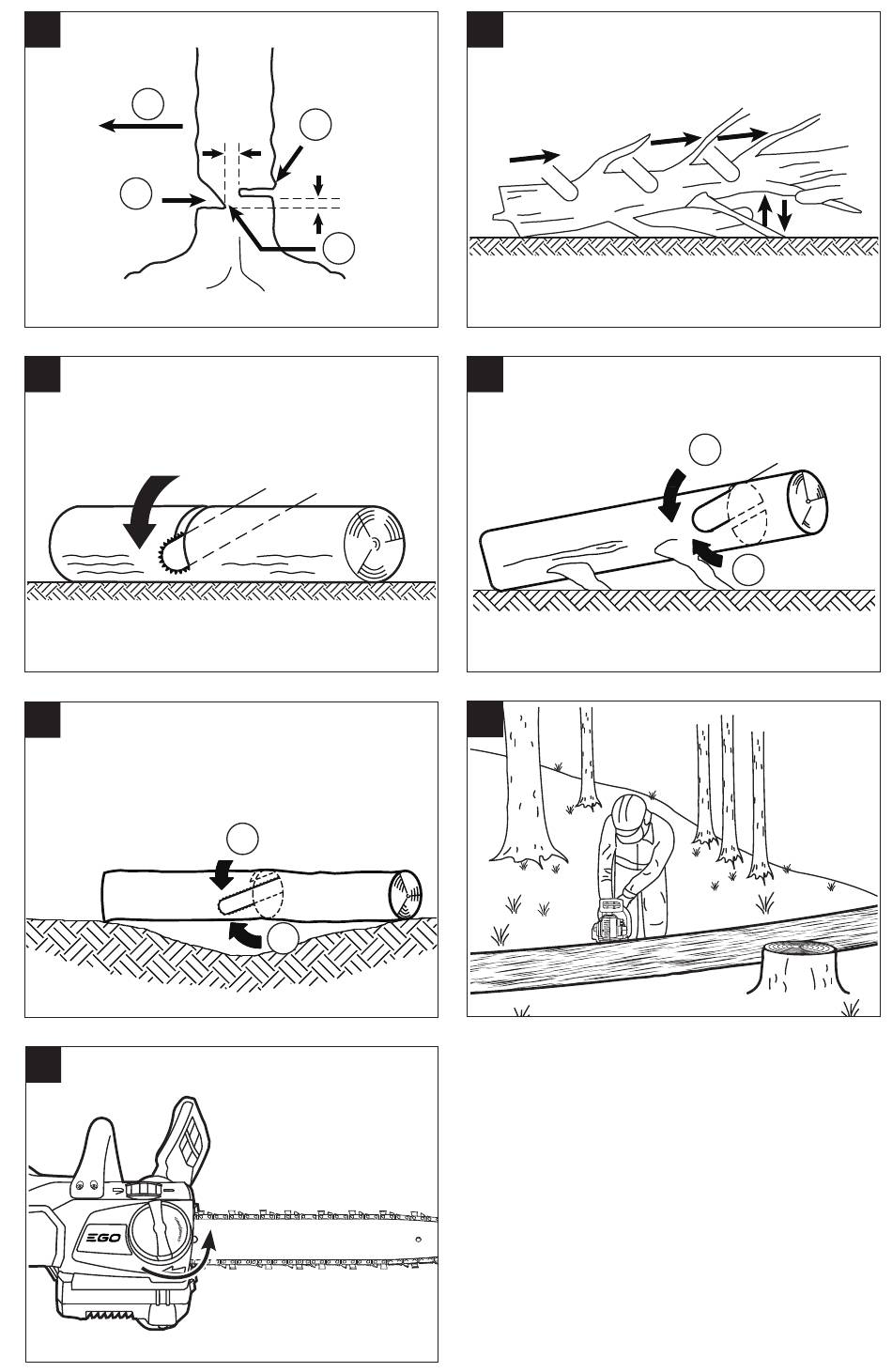 EGO