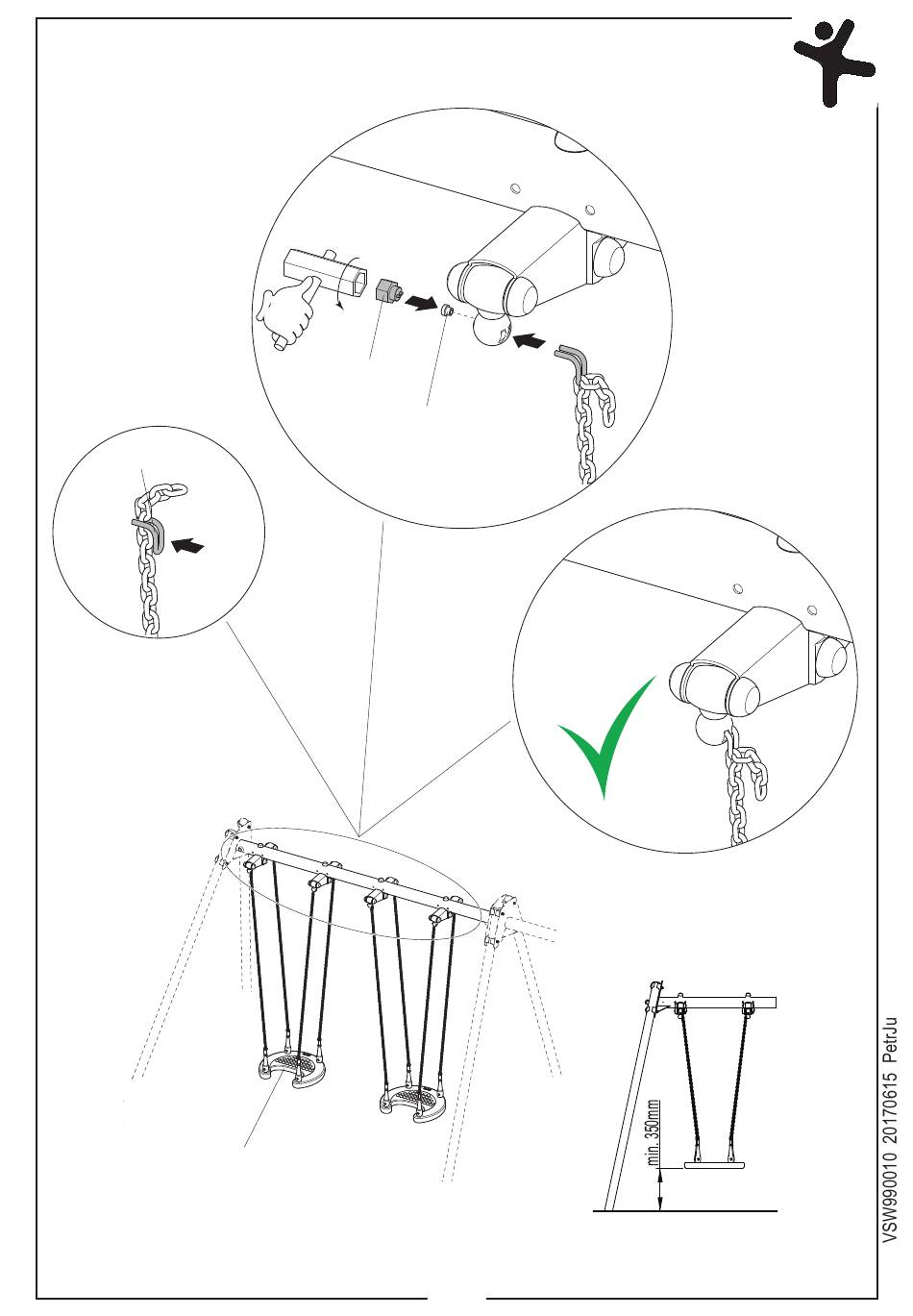 min. 350mm

VSW990010 20170615 PetrJu