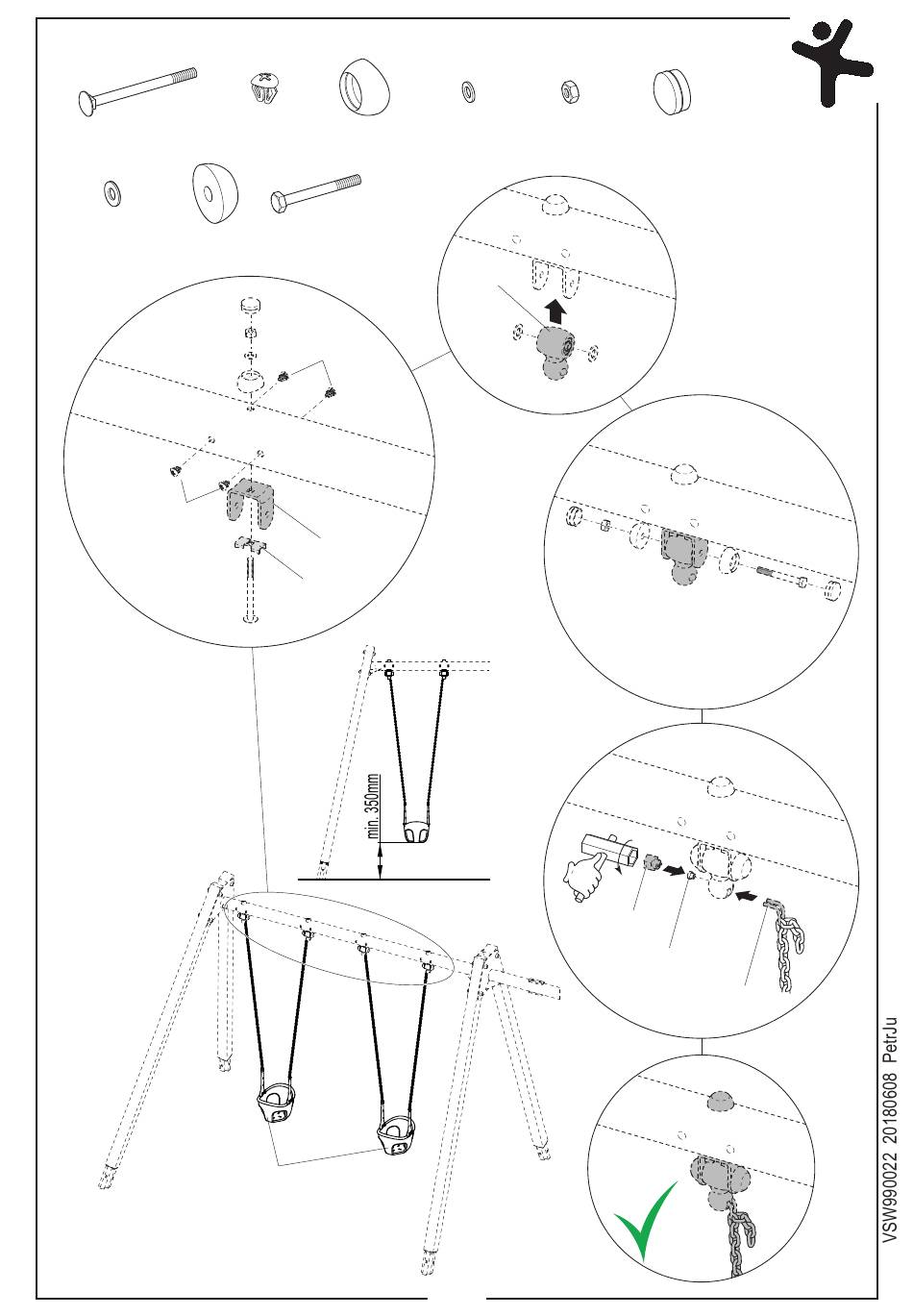 min. 350mm

VSW990022 20180608 PetrJu