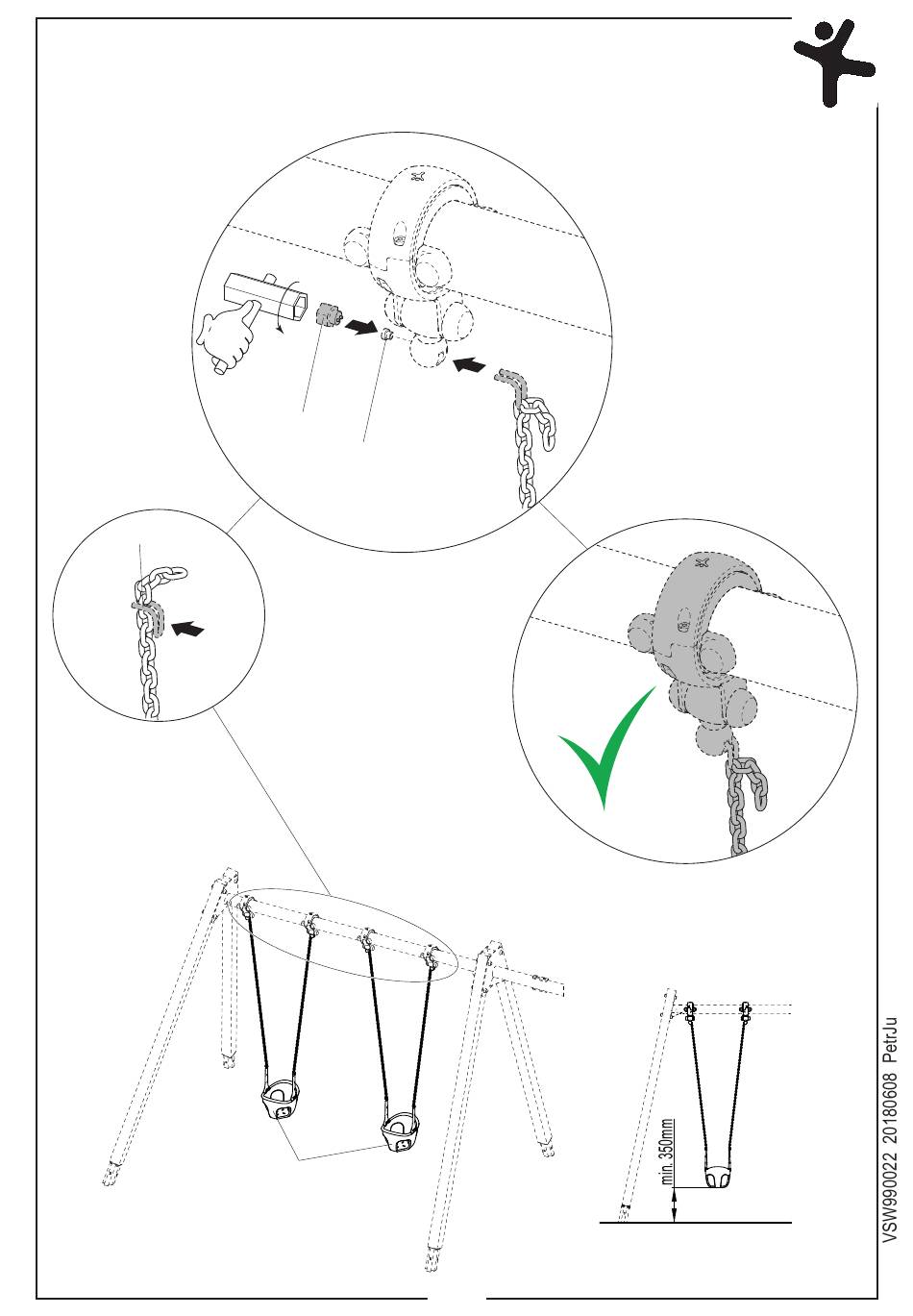 min. 350mm

VSW990022 20180608 PetrJu