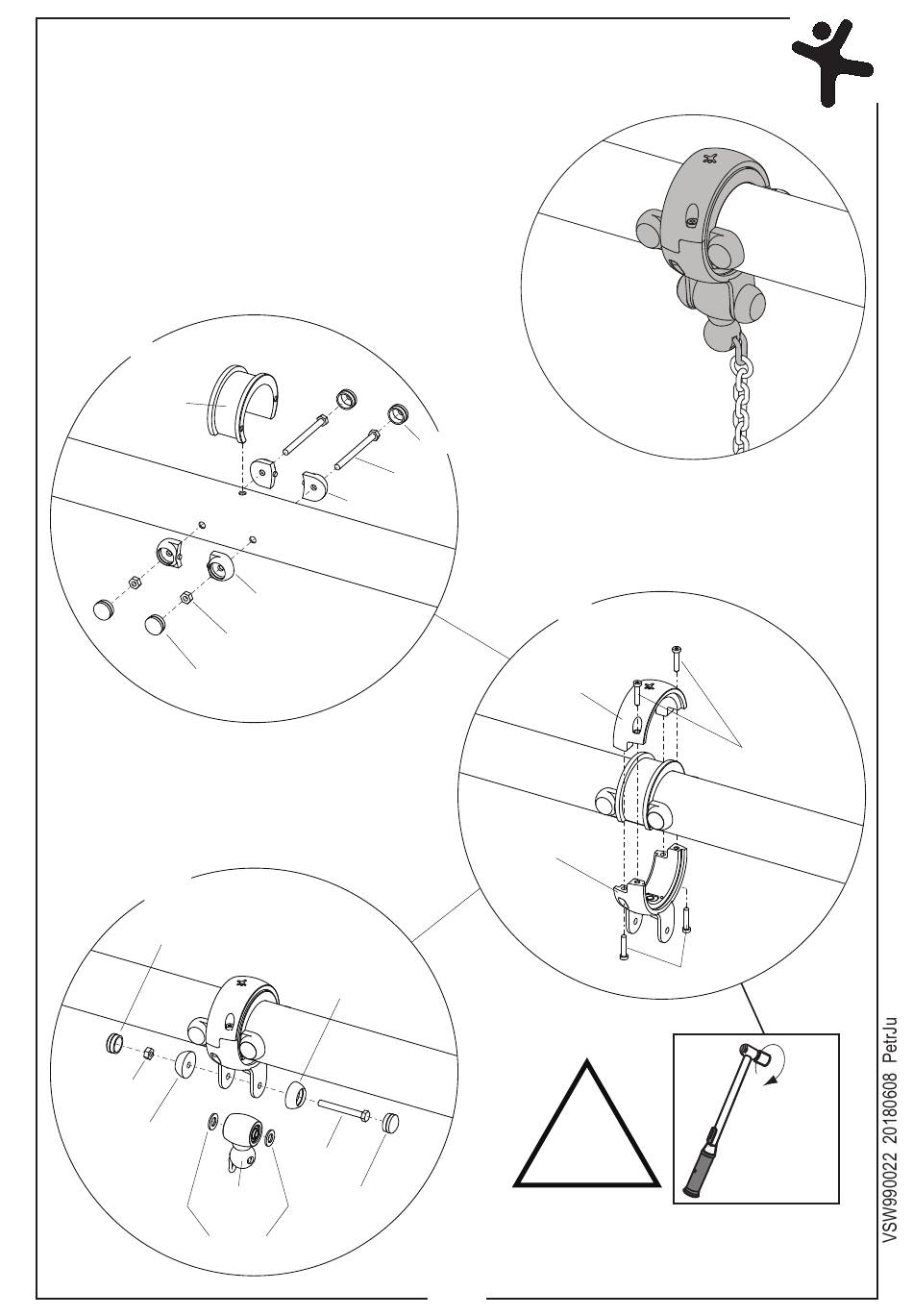 VSW990022 20180608 PetrJu