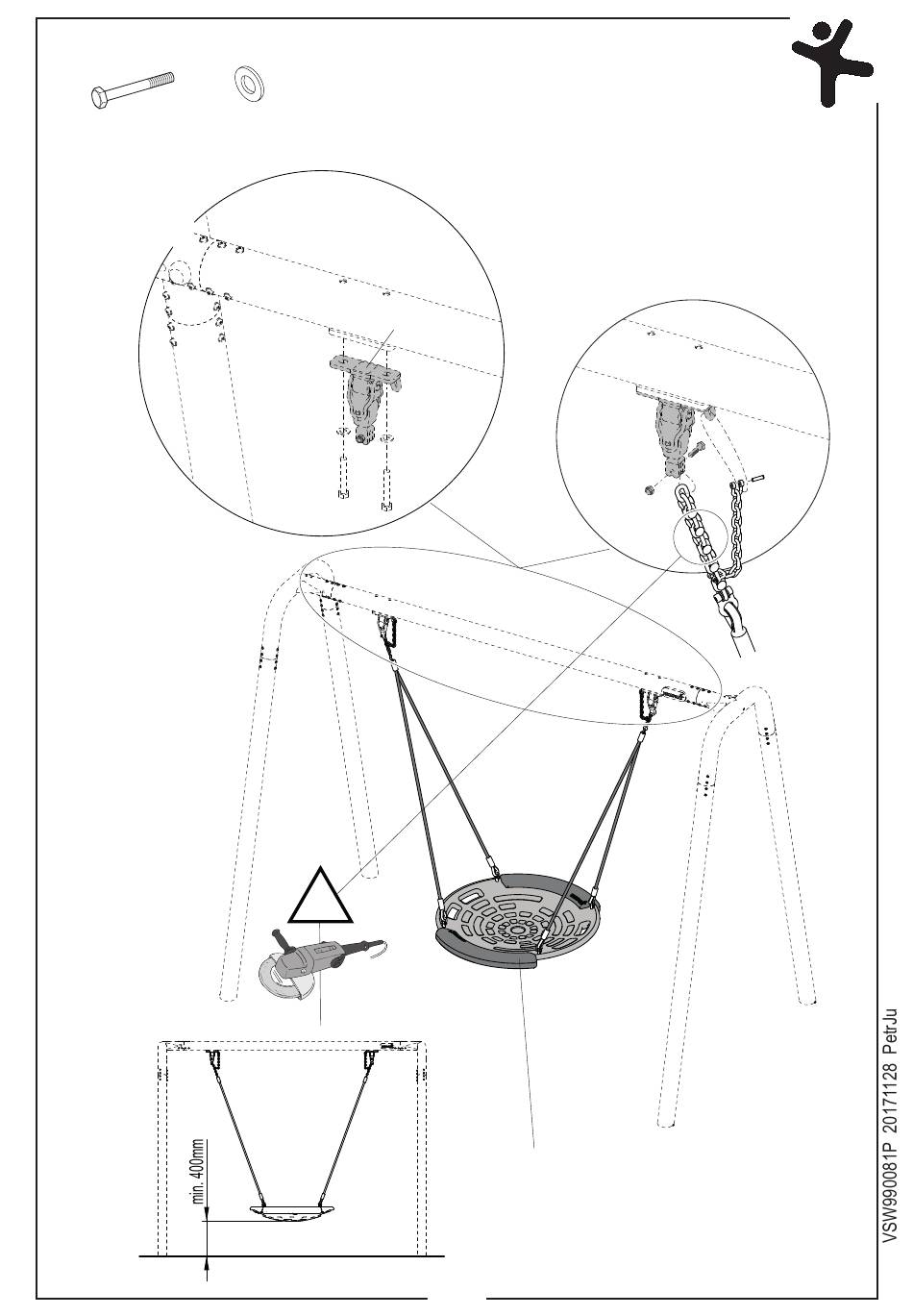 min. 400mm

VSW990081P 20171128 PetrJu