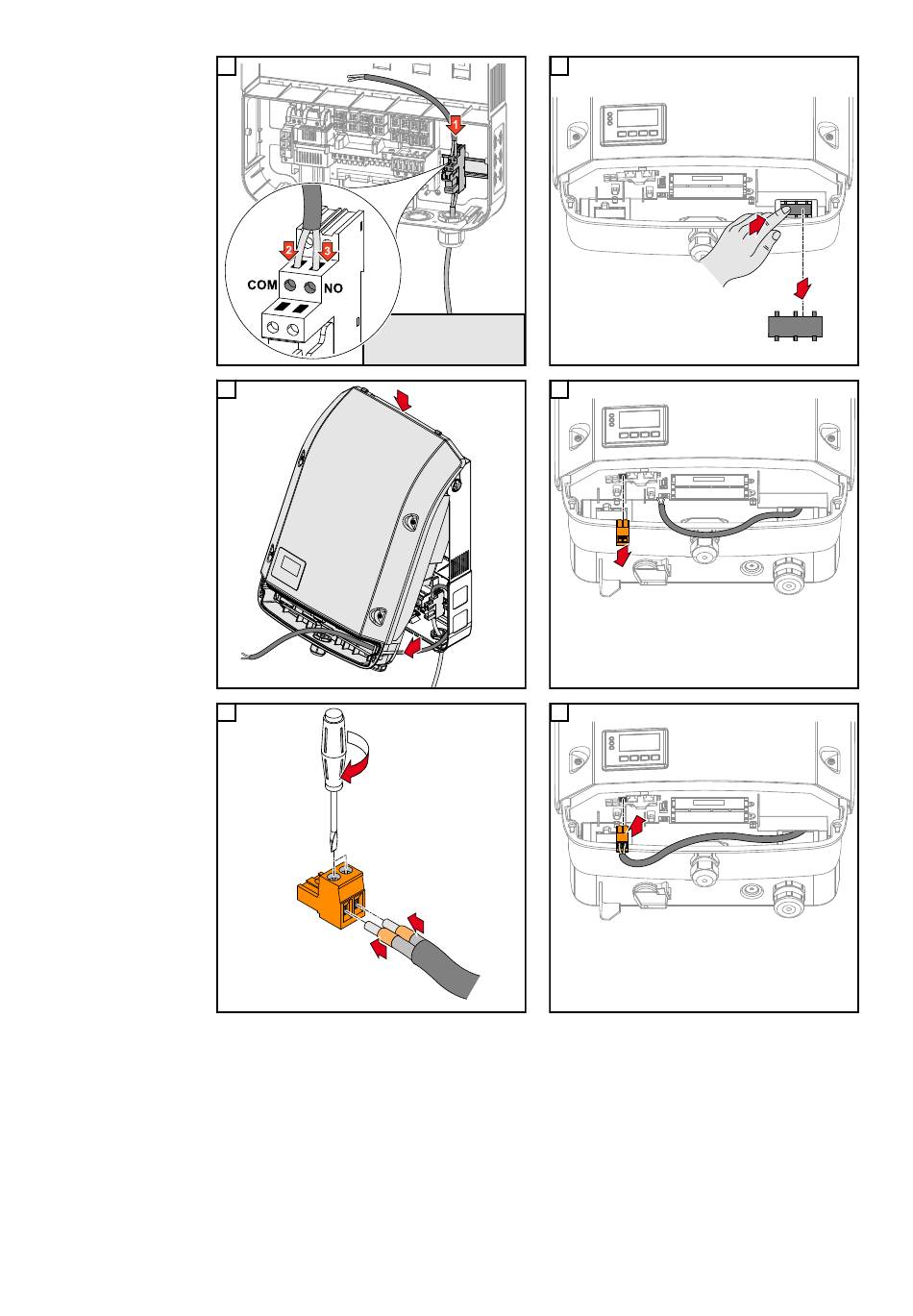 1

2

3

COM NO