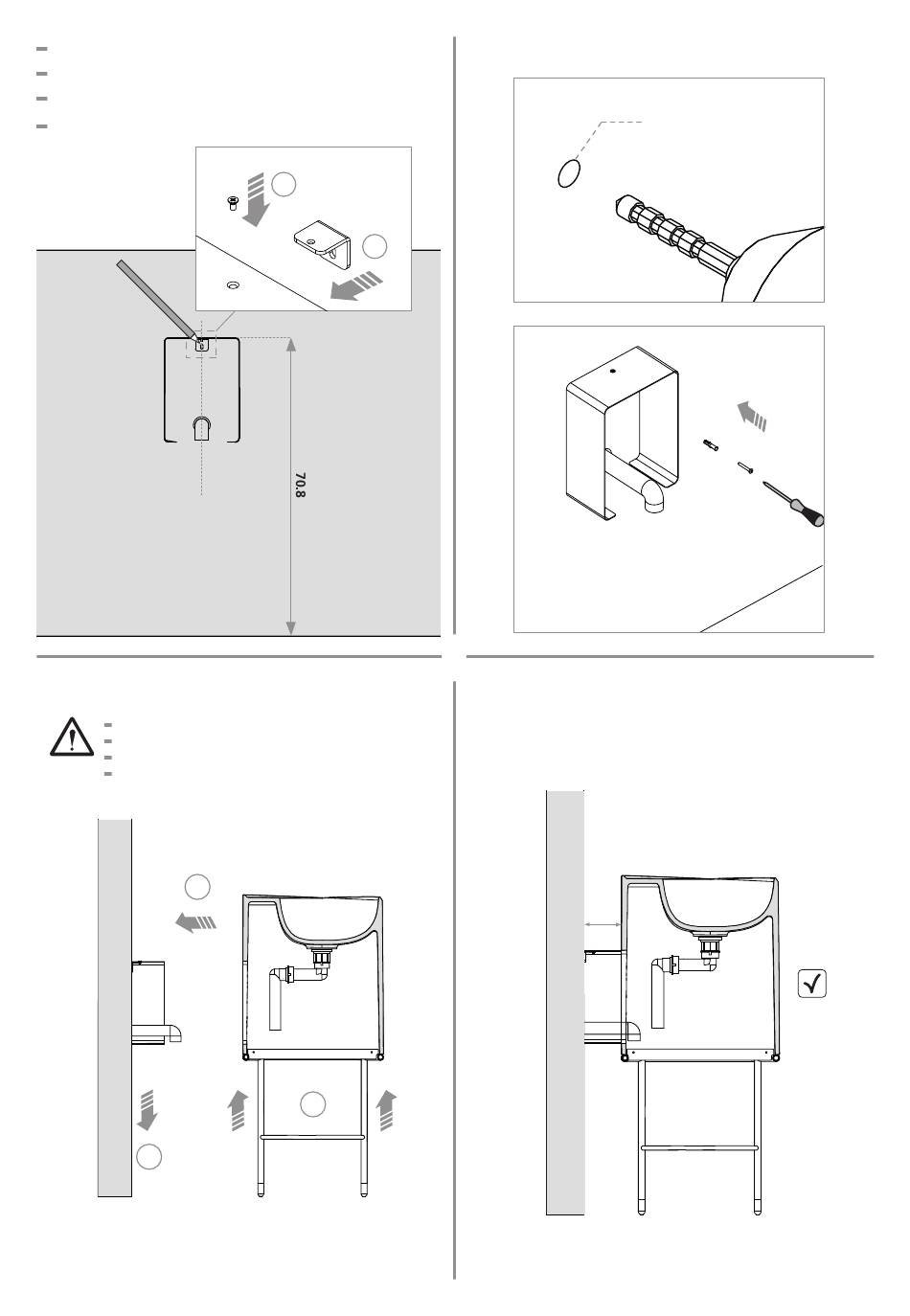 70.8