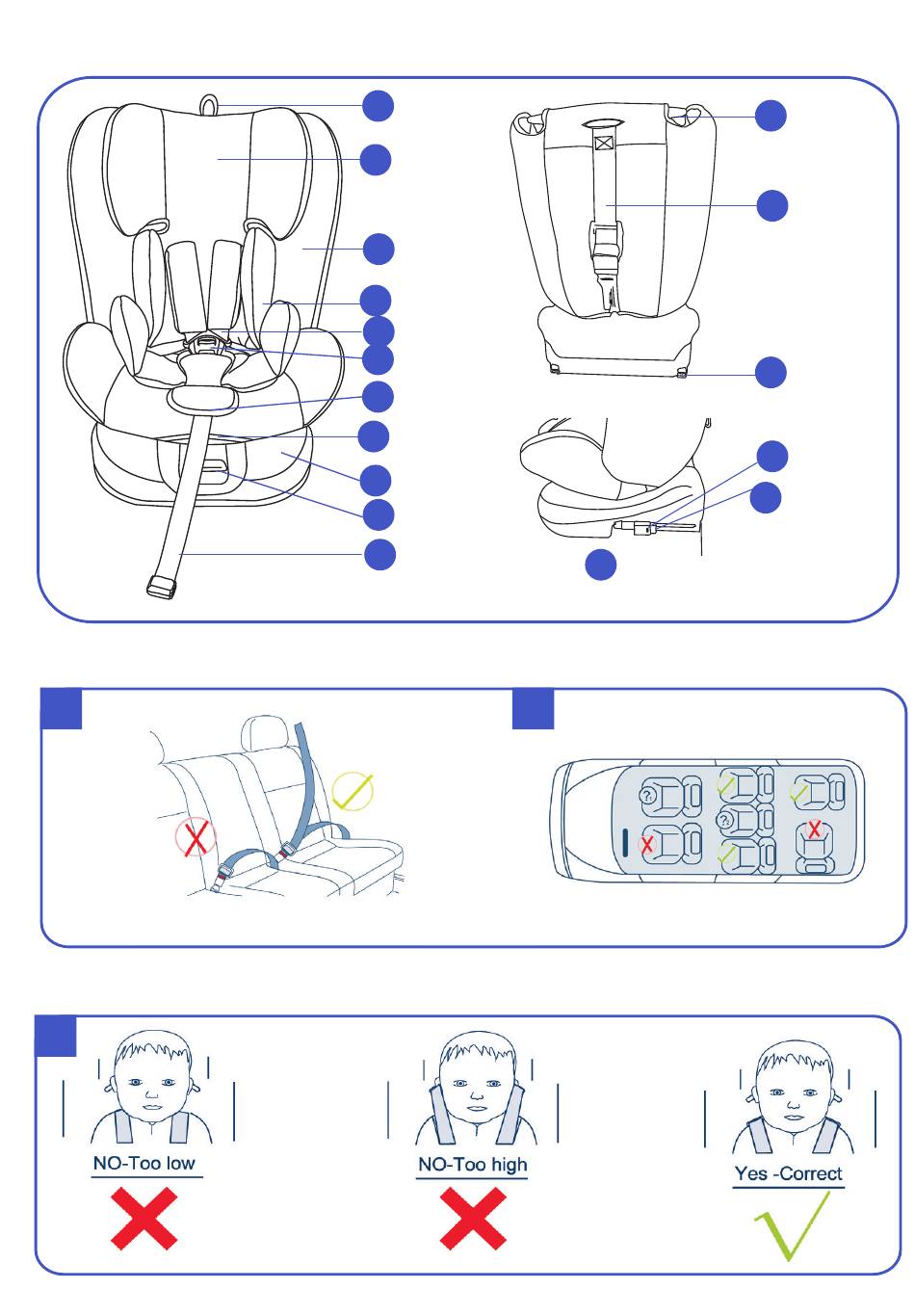 NO-Too low

NO-Too high

Yes -Correct