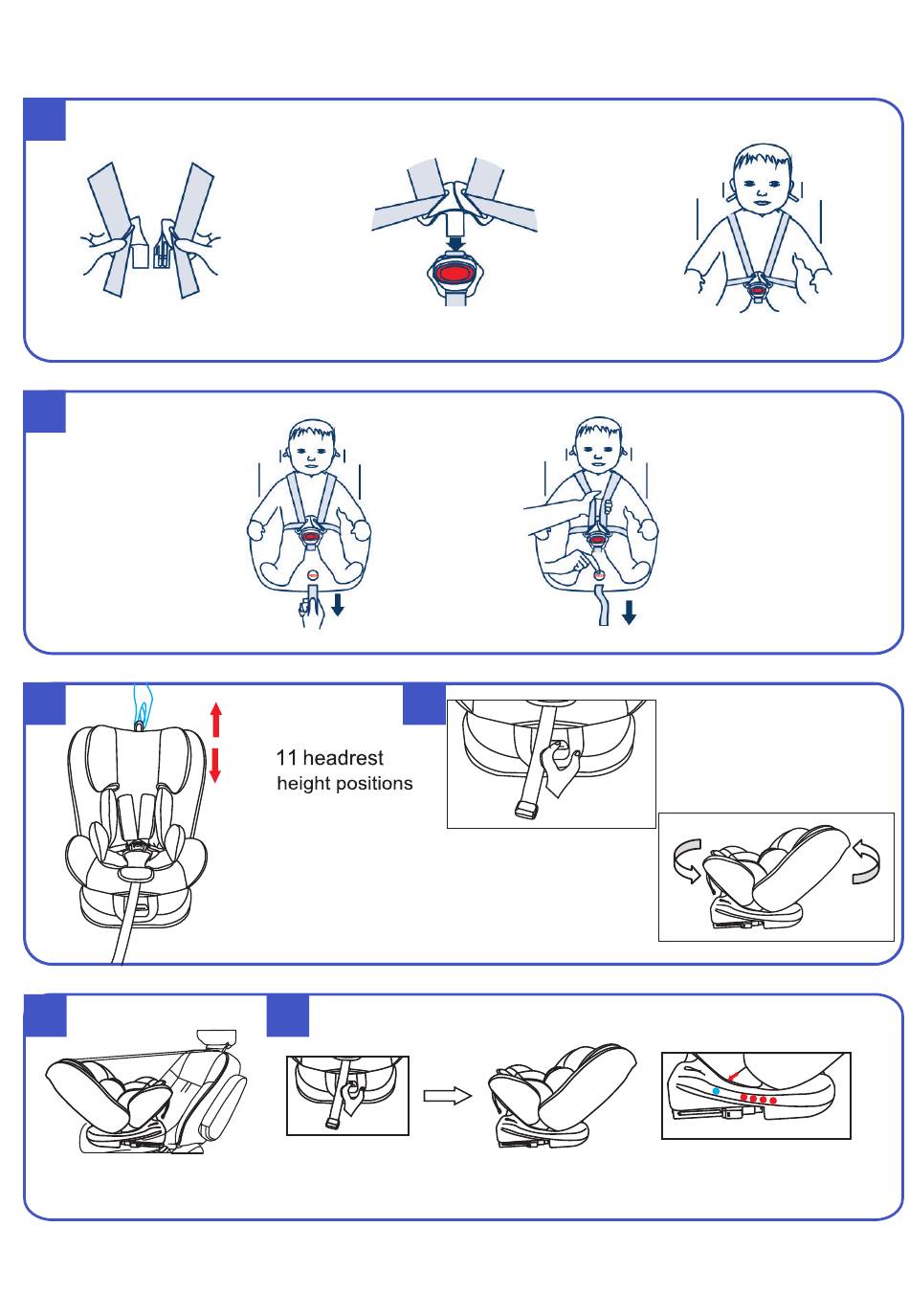 11 headrest
height positions