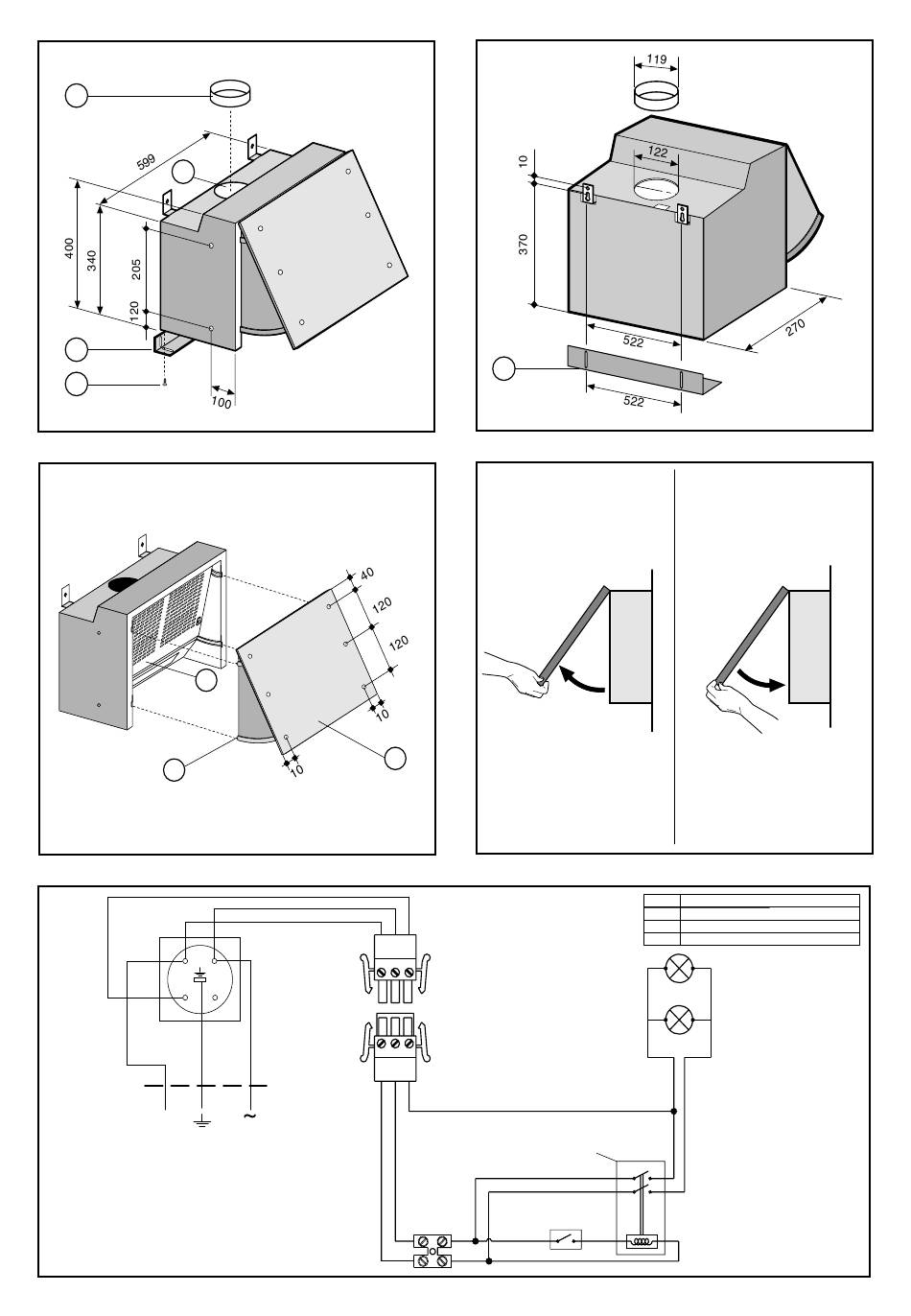 599
400
340
205
120
100

119
122
10
370
522
270
522

40
120
120
10
10

~