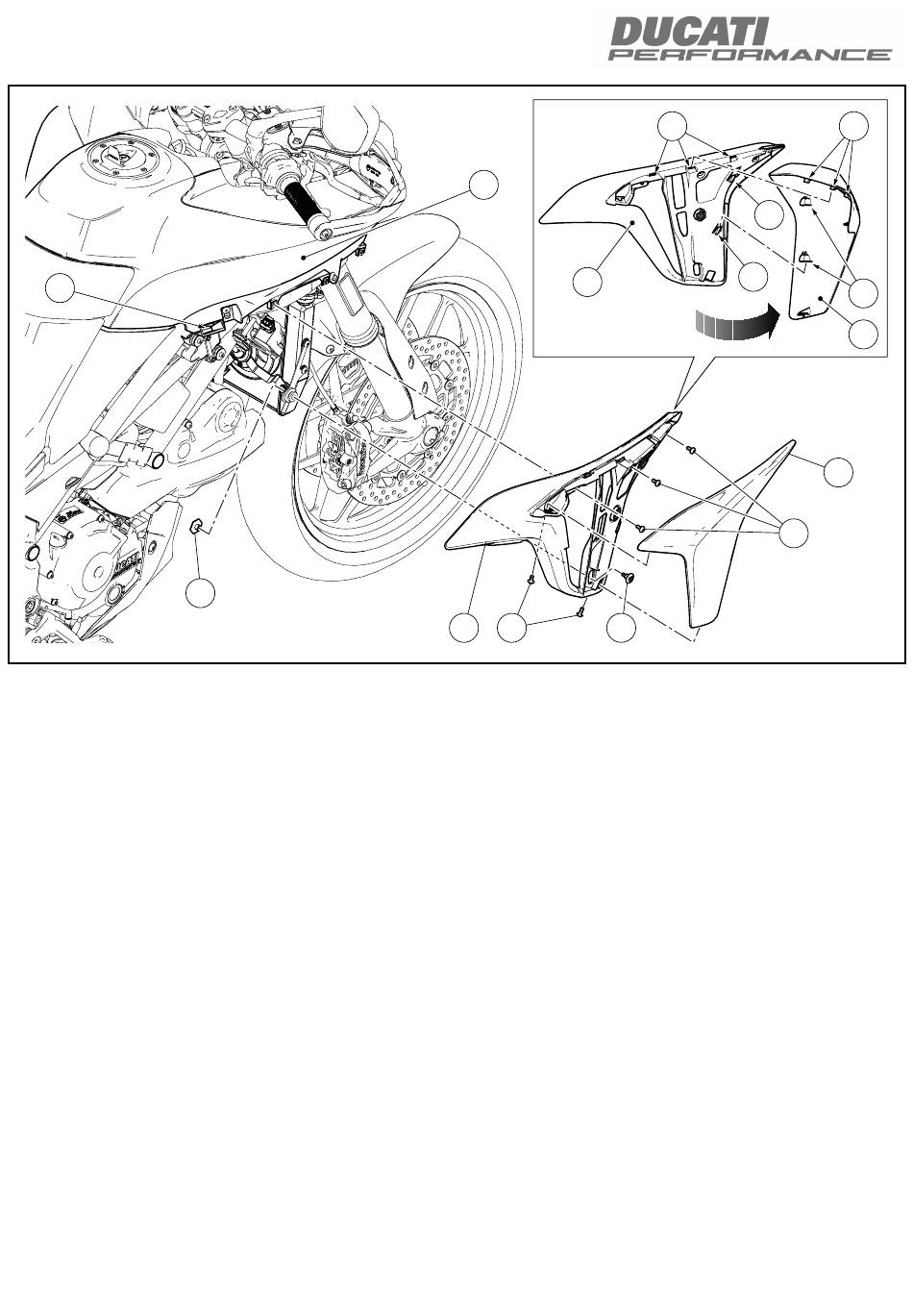 DUCATI PERFORMANCE