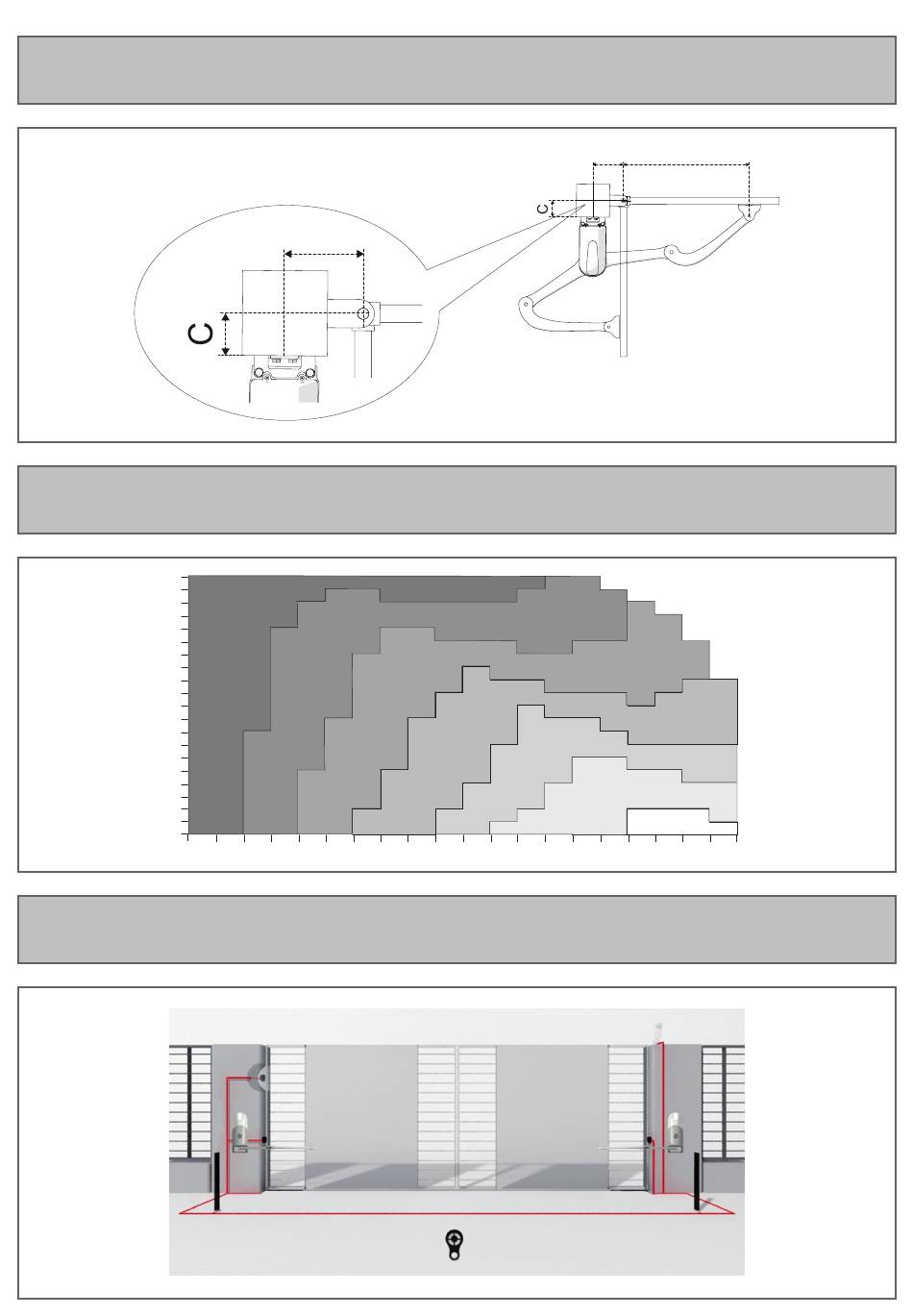 C

C