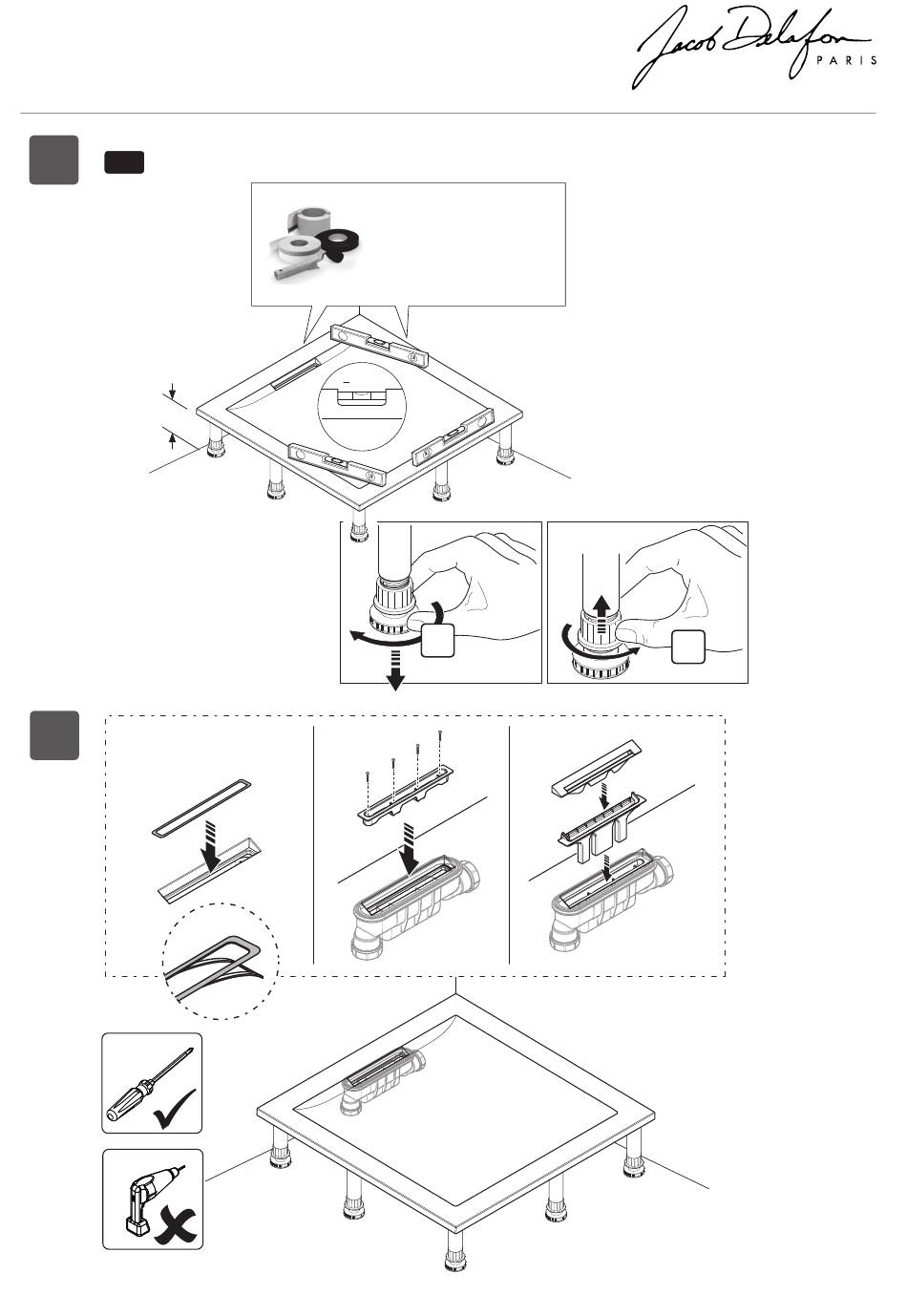 Jacob Delafon
PARIS