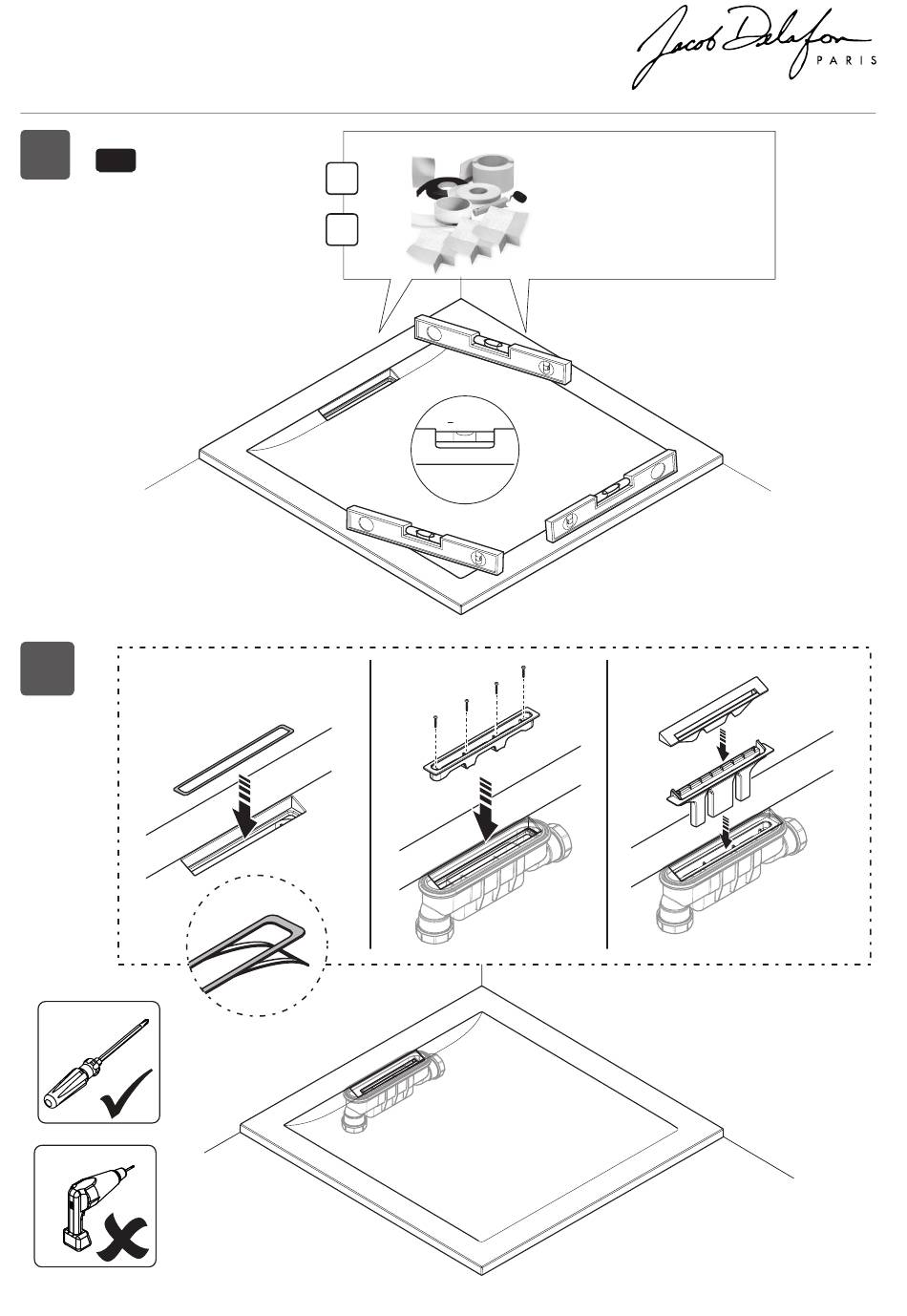 Jacob Delafon
PARIS