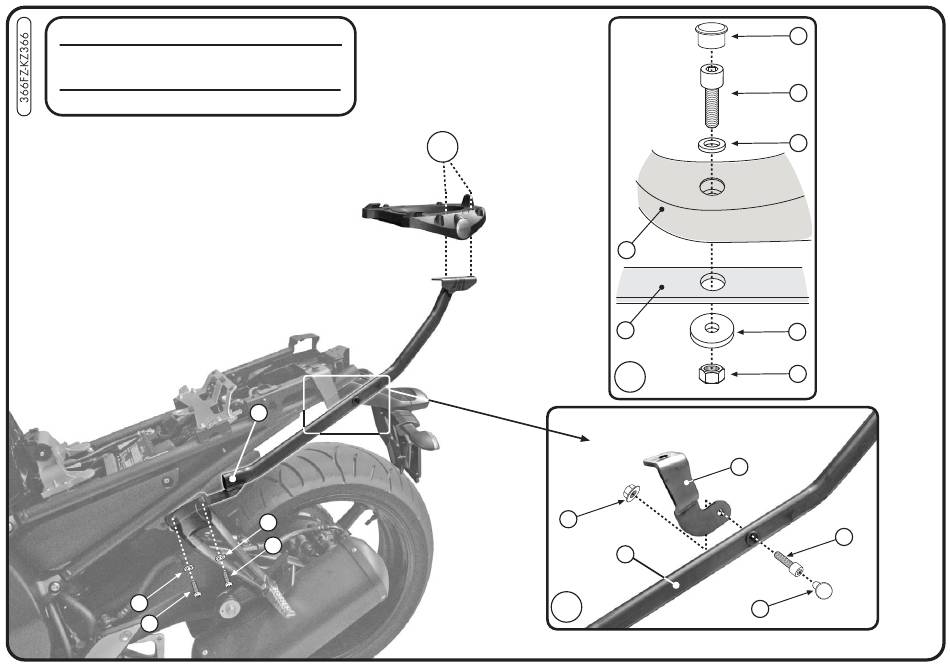 366FZ-KZ366