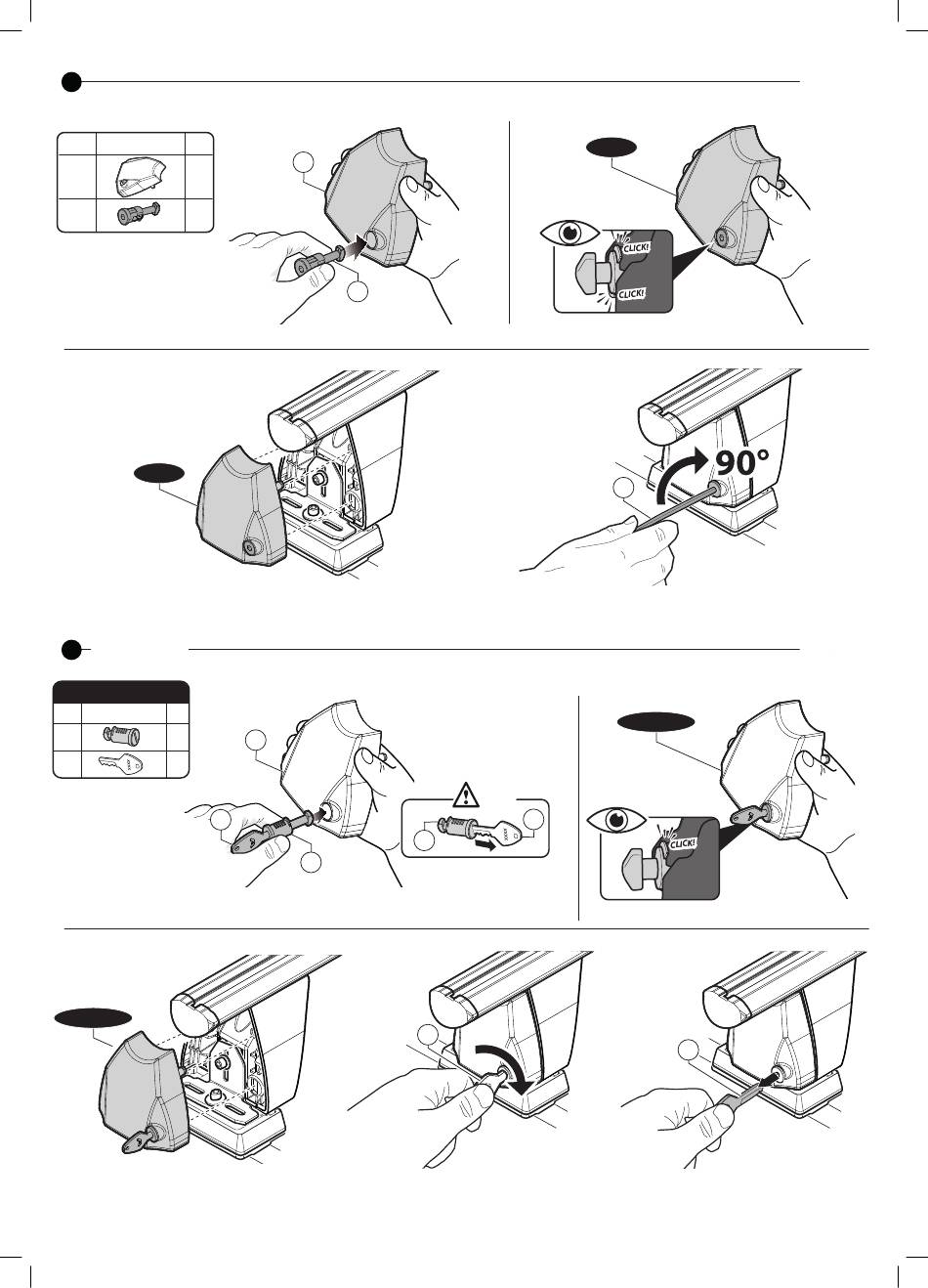 CLICK!

CLICK!

90°

CLICK!