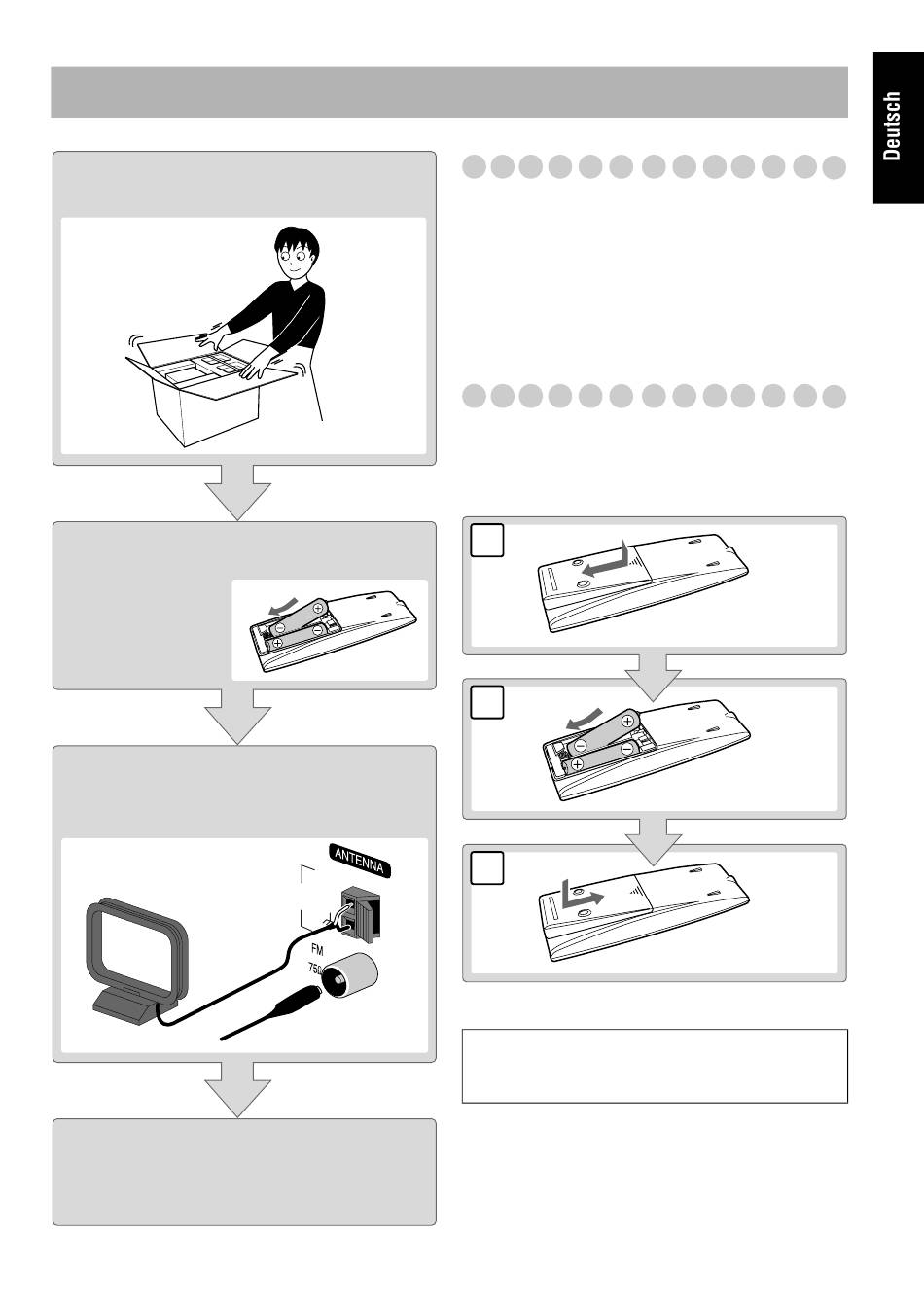 Deutsch

ANTENNA

FM
75Ω