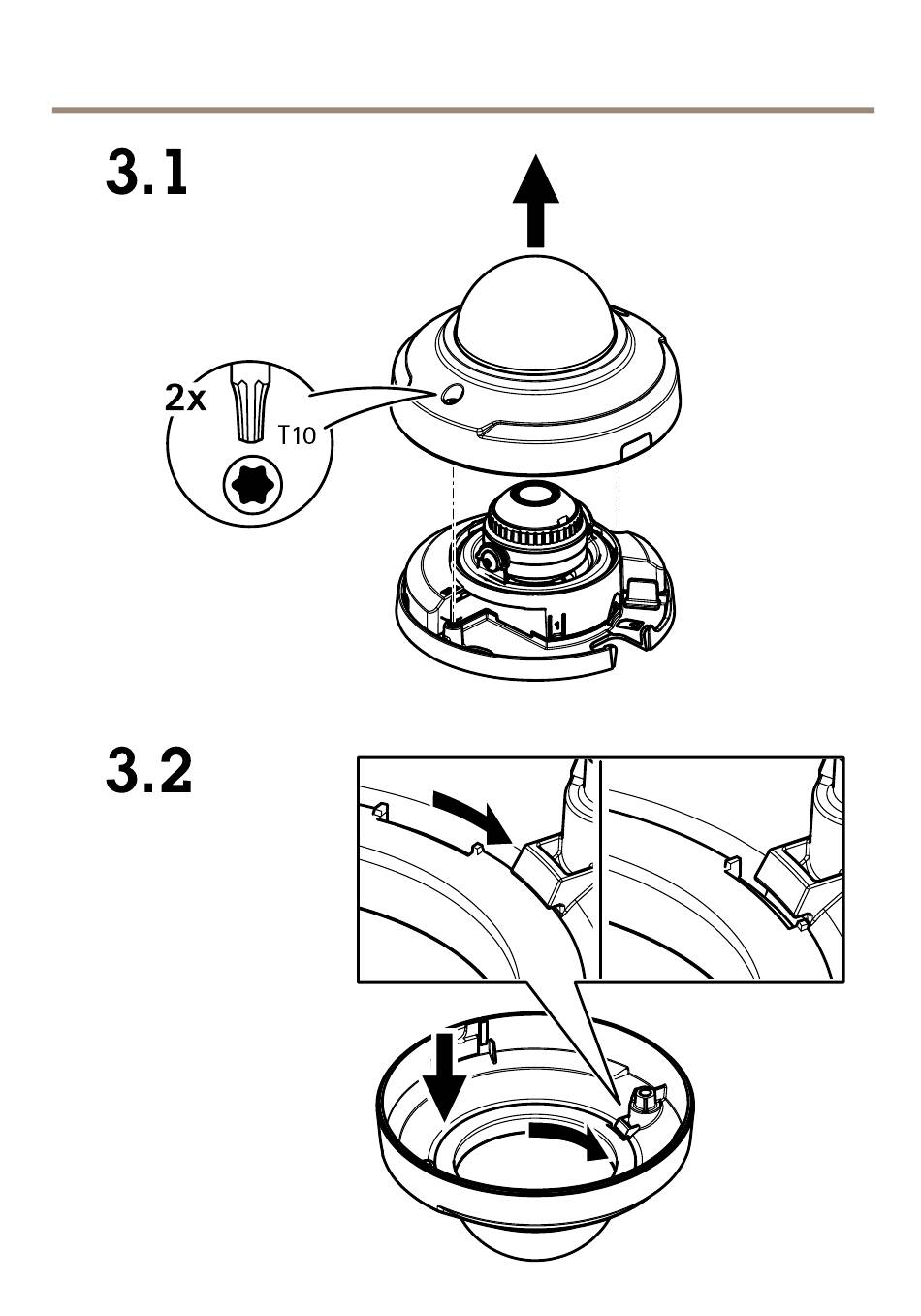 3.1

2x

T10

3.2