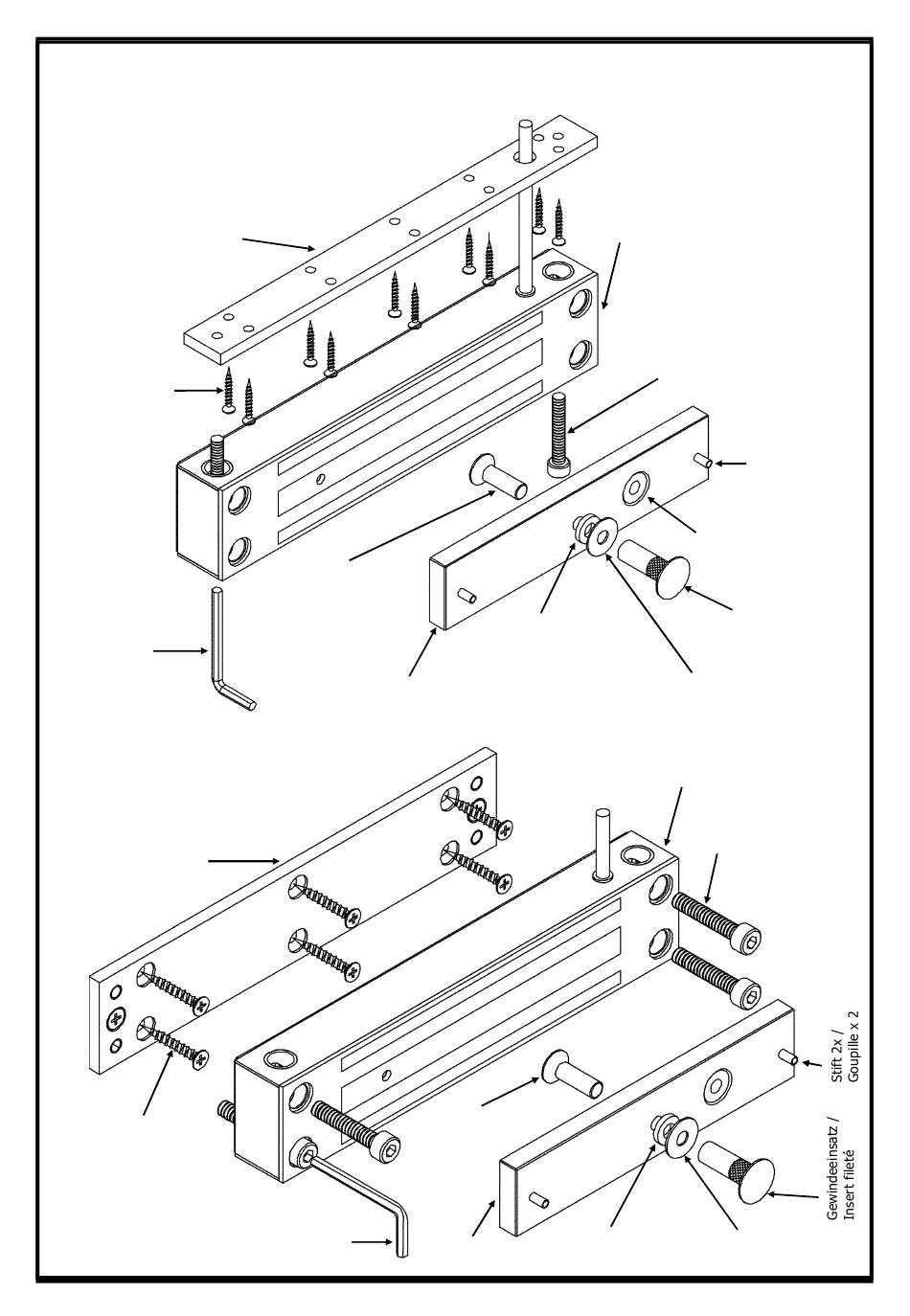 Stift 2x /
Goupille x 2

Gewindeeinsatz /
Insert fileté