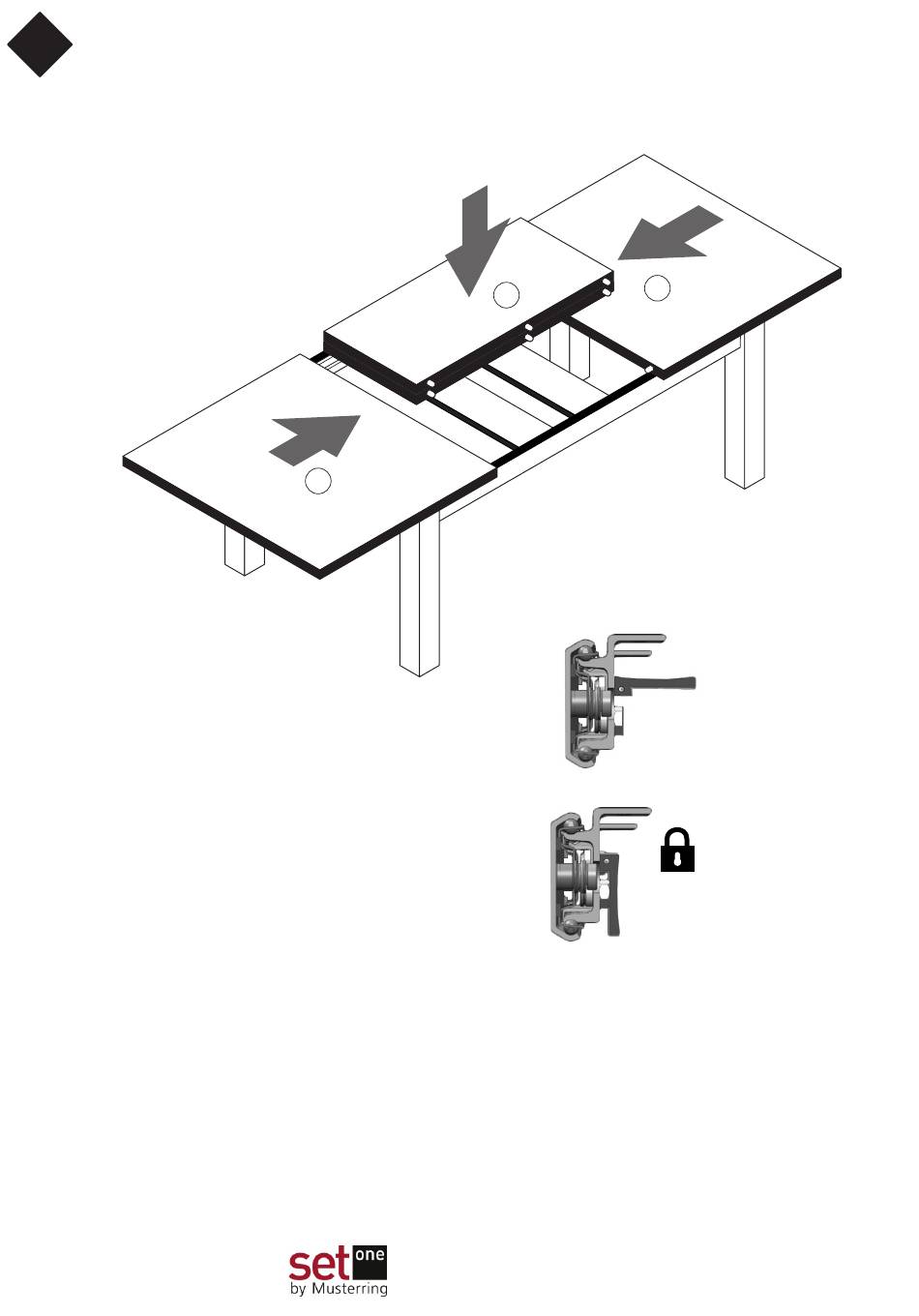 set one
by Musterring