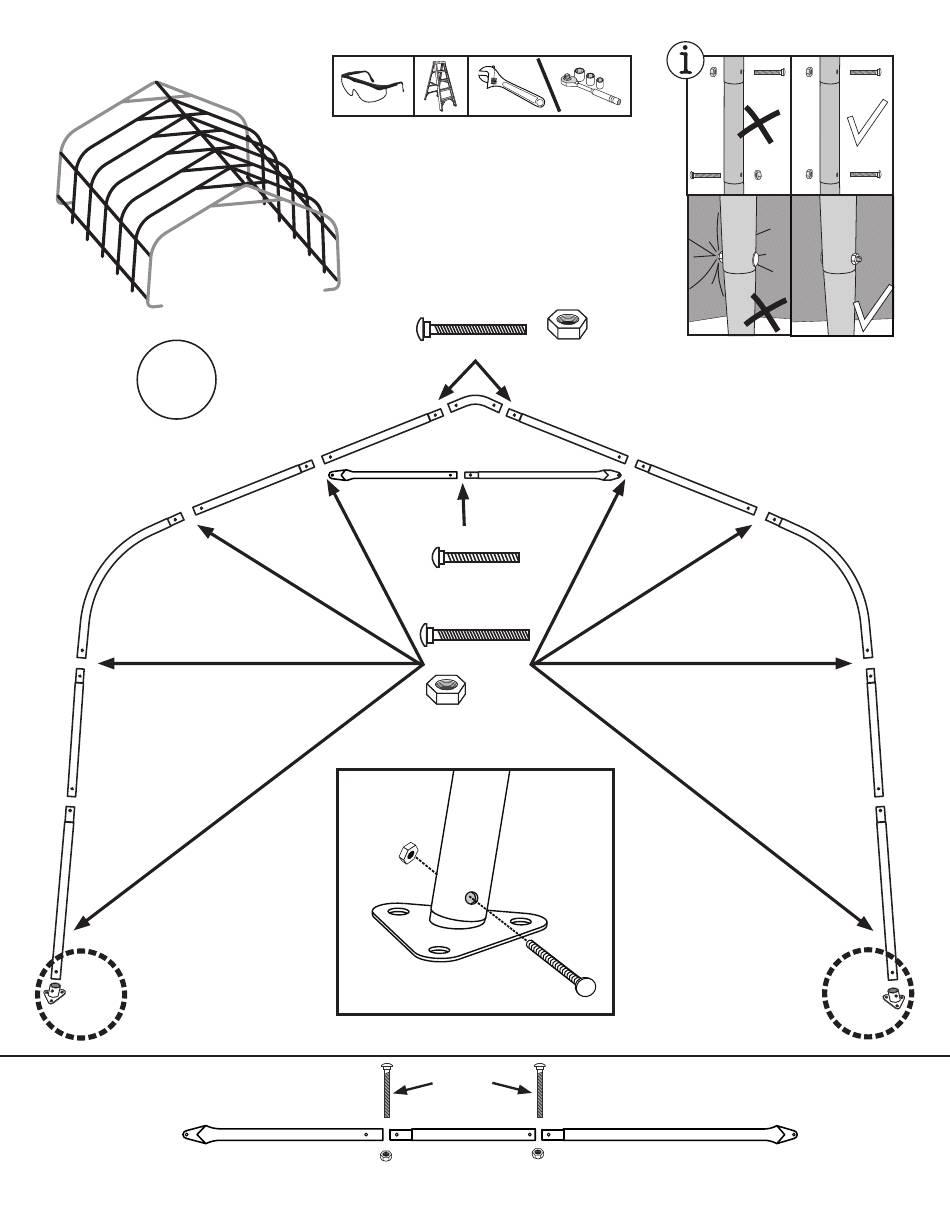 i