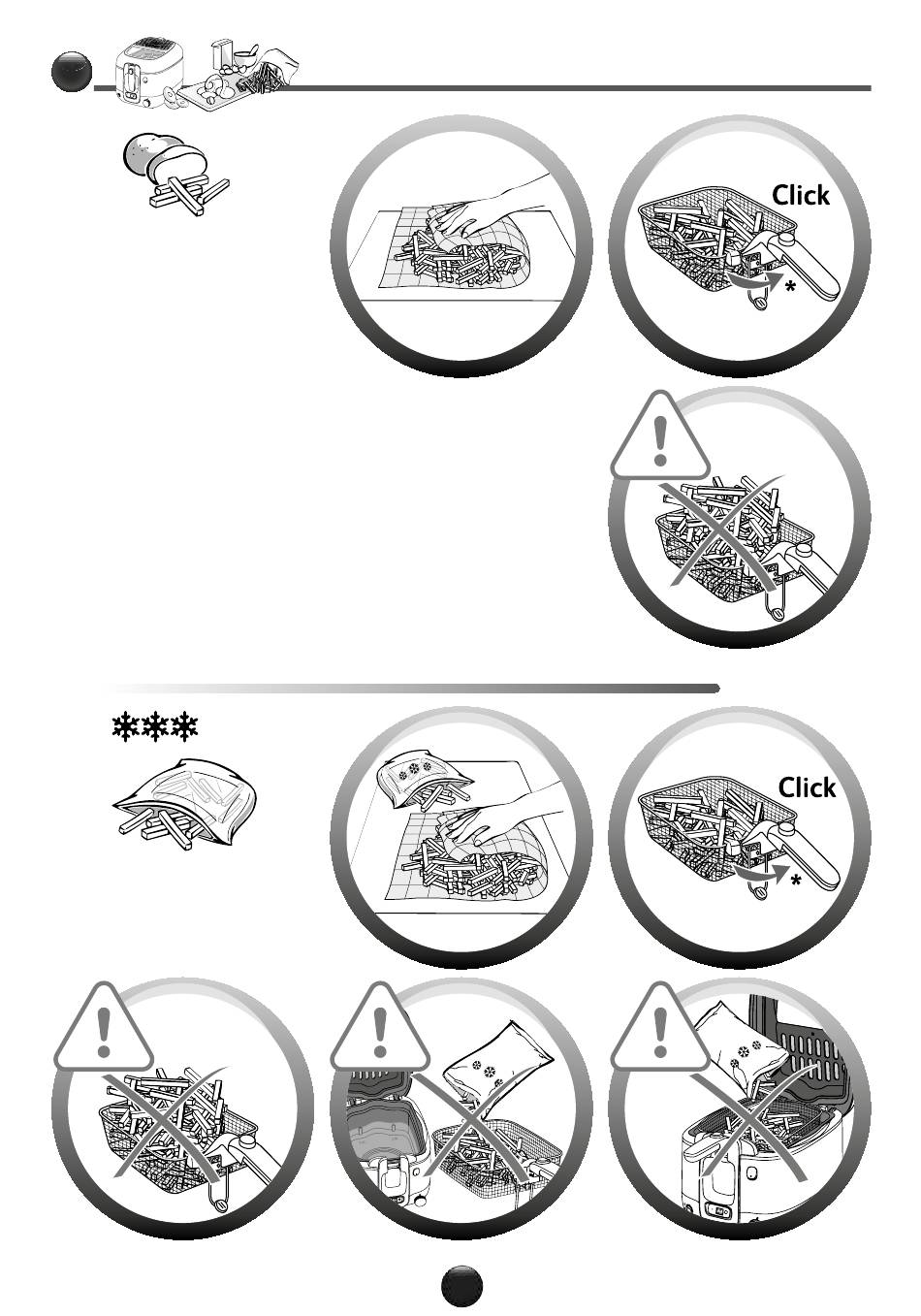 Click

*

Click

*