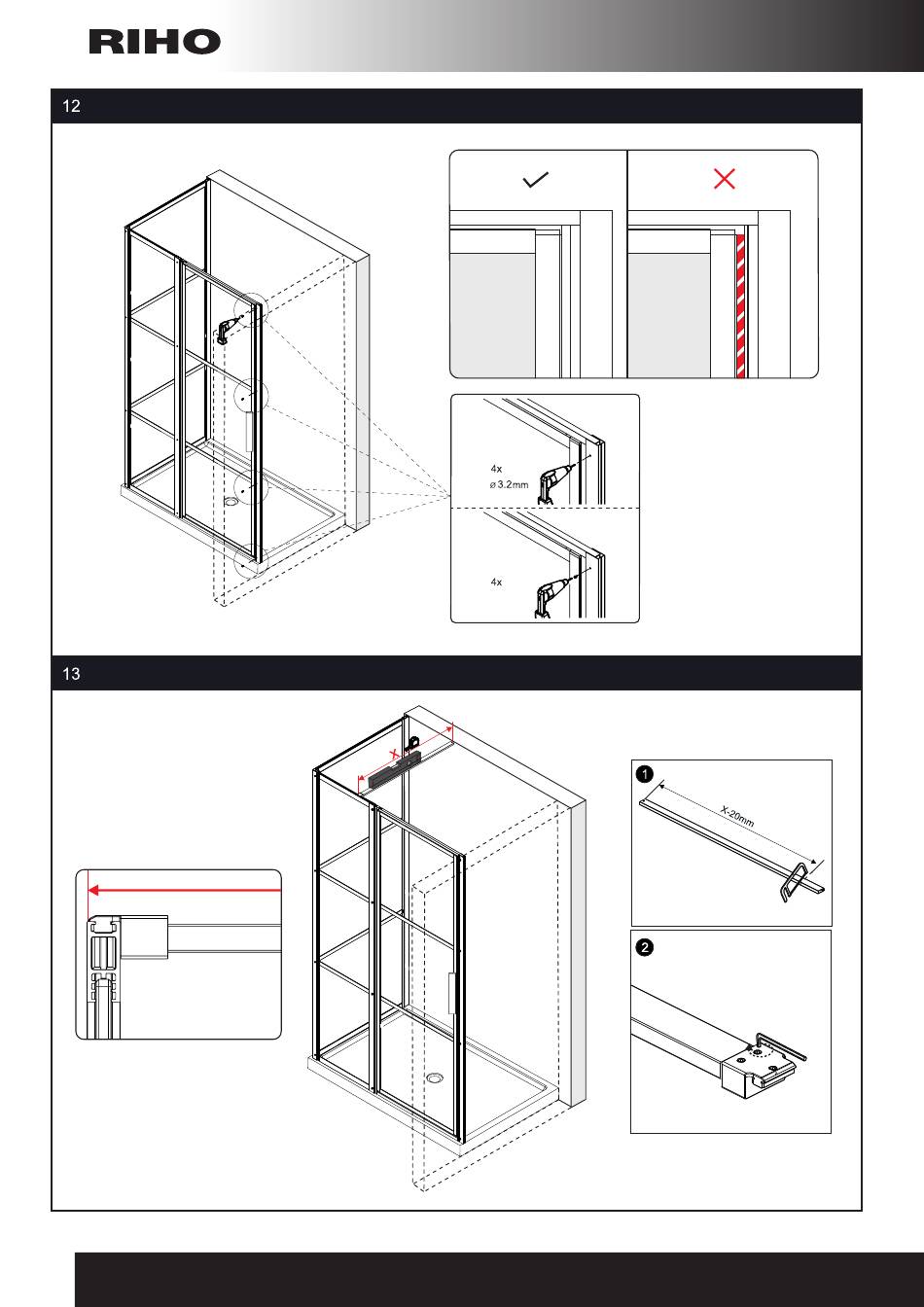 RIHO

12

4x
ø 3.2mm

4x

13

X

1

X-20mm

2