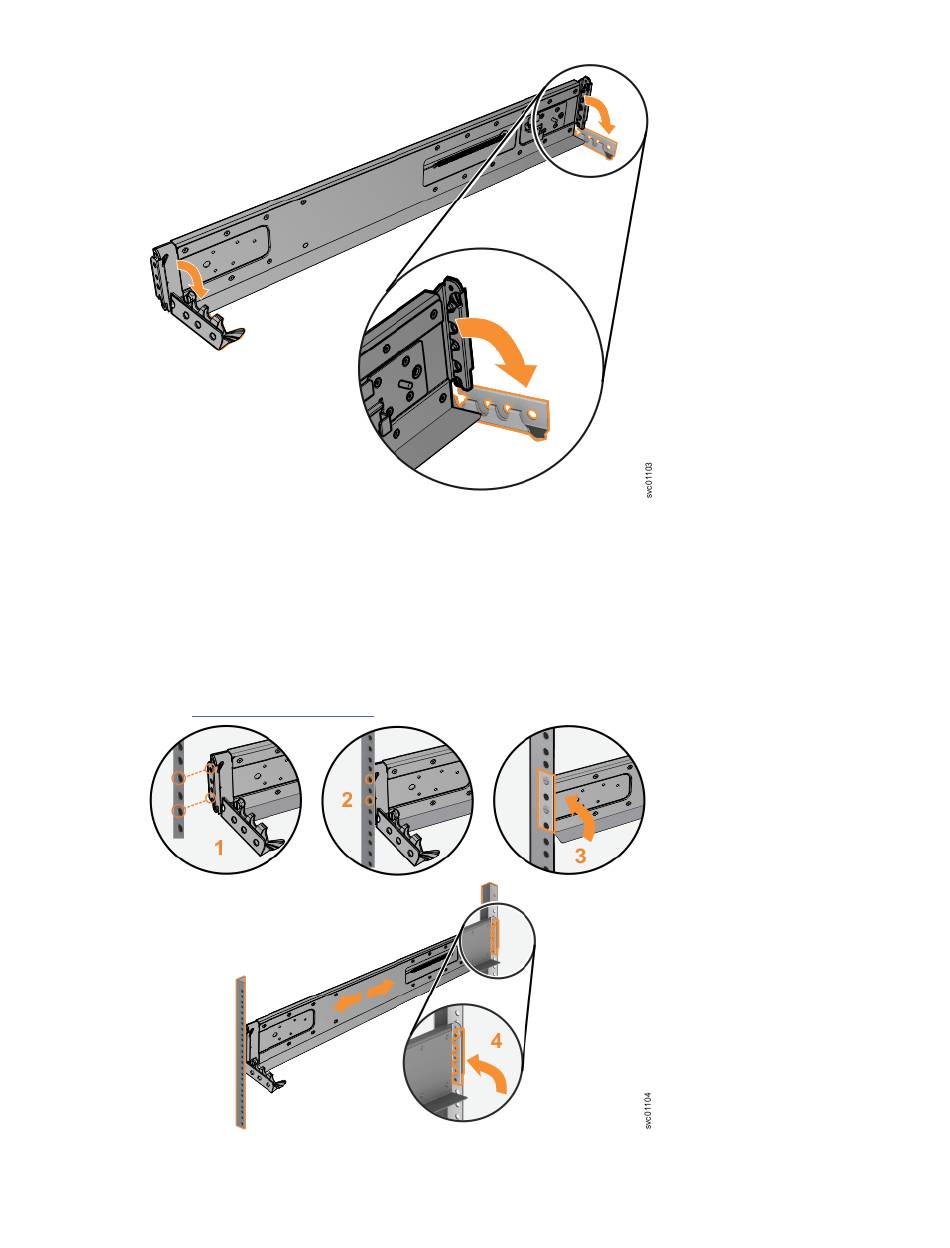 svc01103

1
2
3
4

svc01104