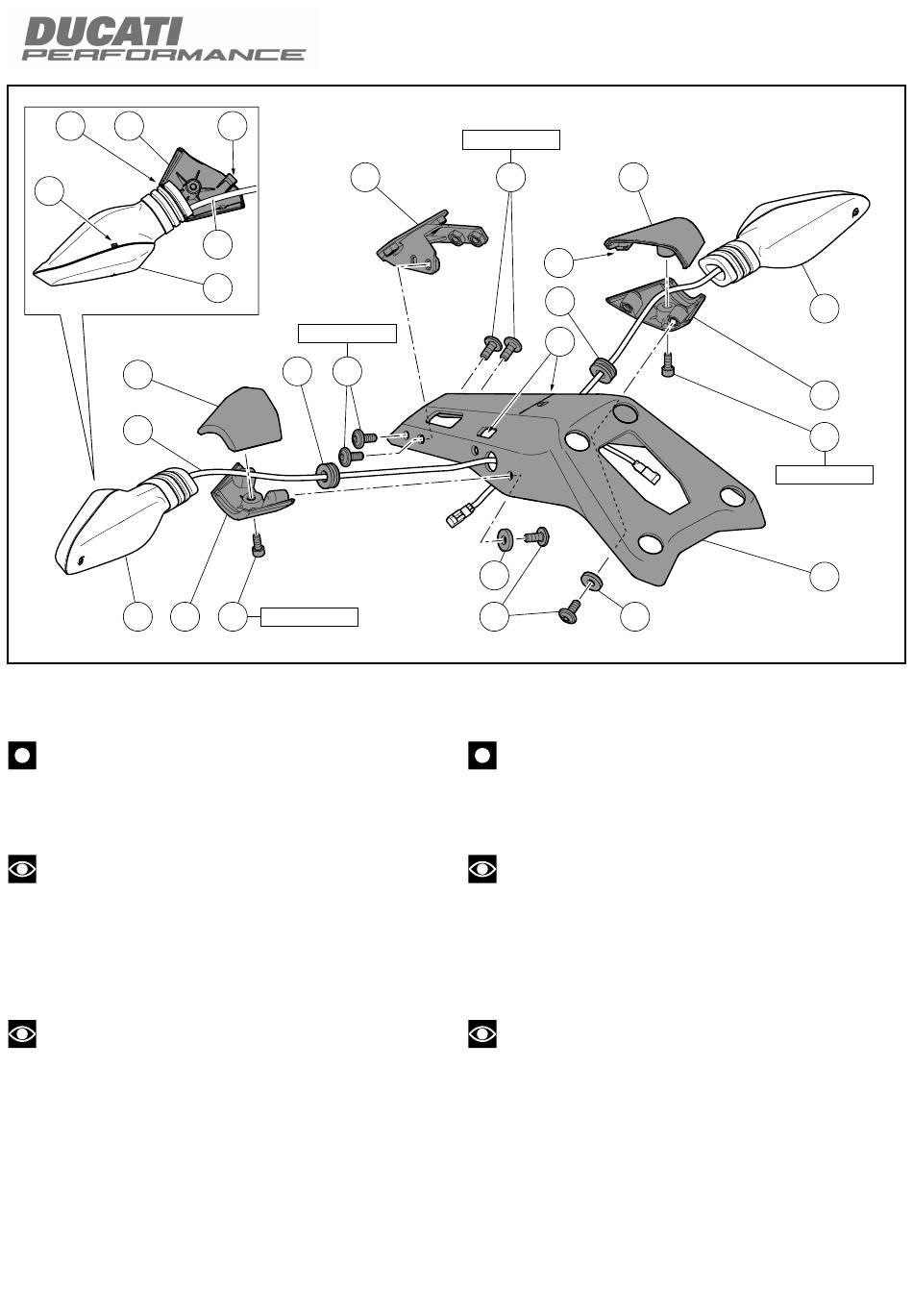 DUCATI
PERFORMANCE