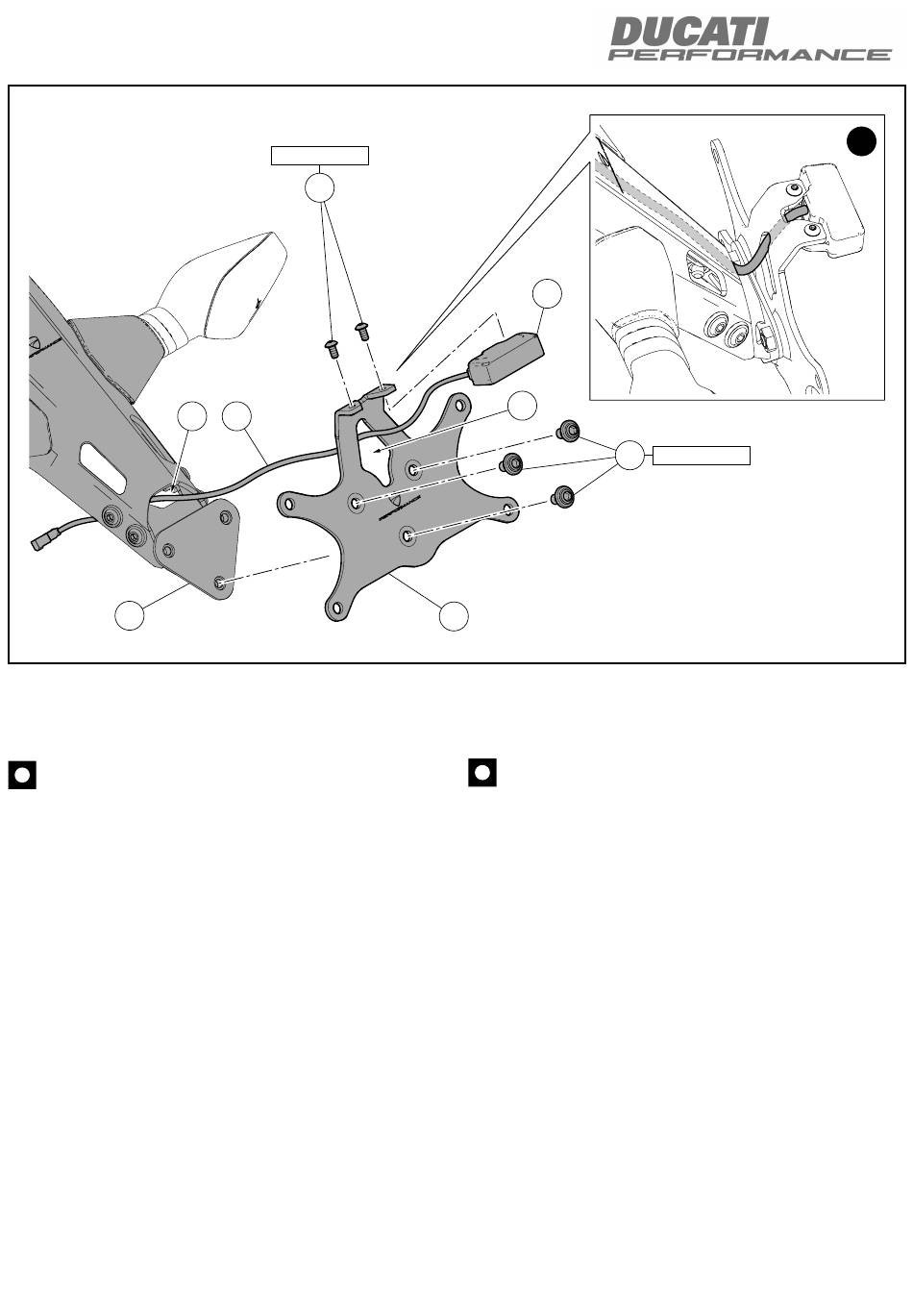 DUCATI
PERFORMANCE