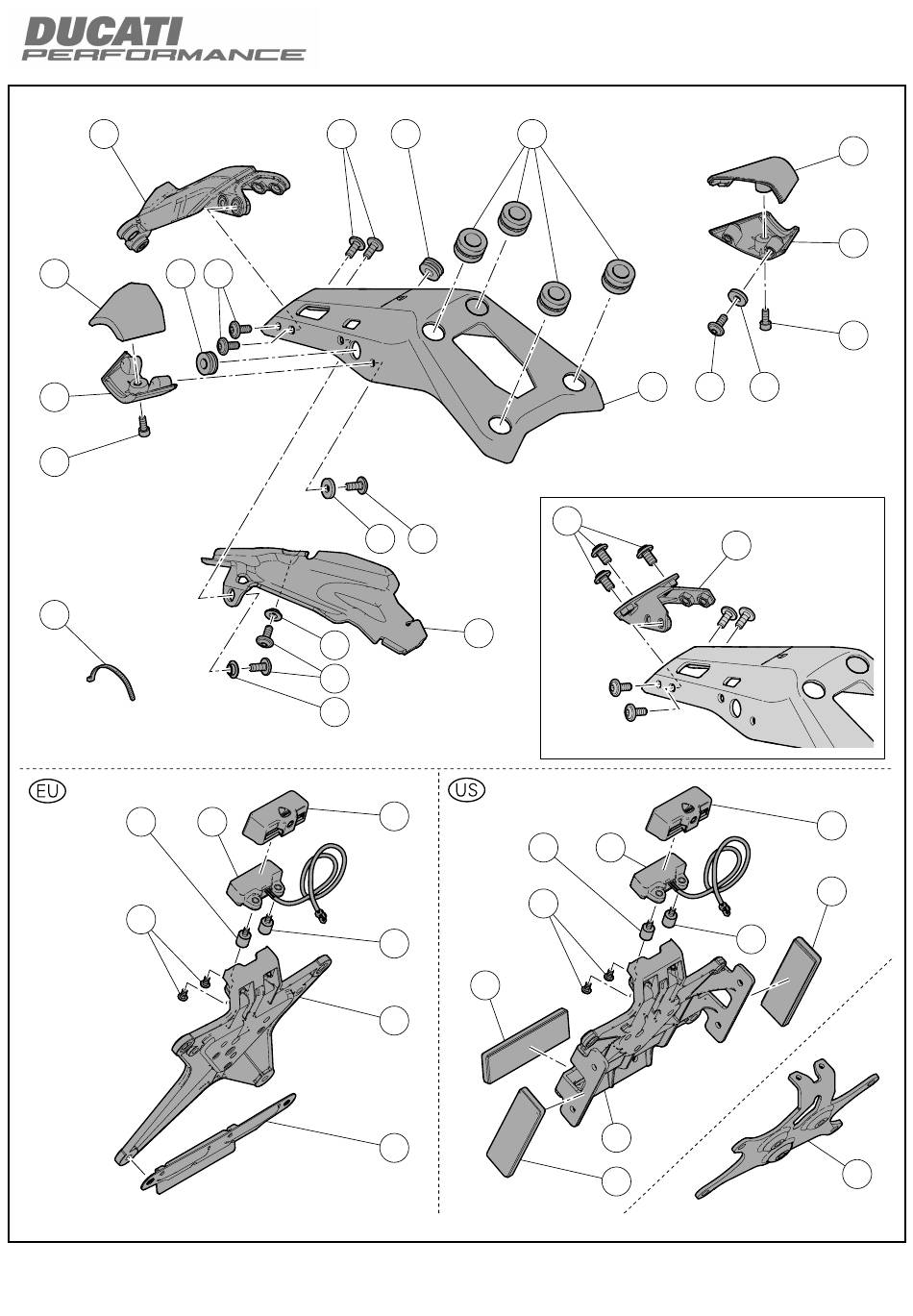 DUCATI PERFORMANCE

EU

US