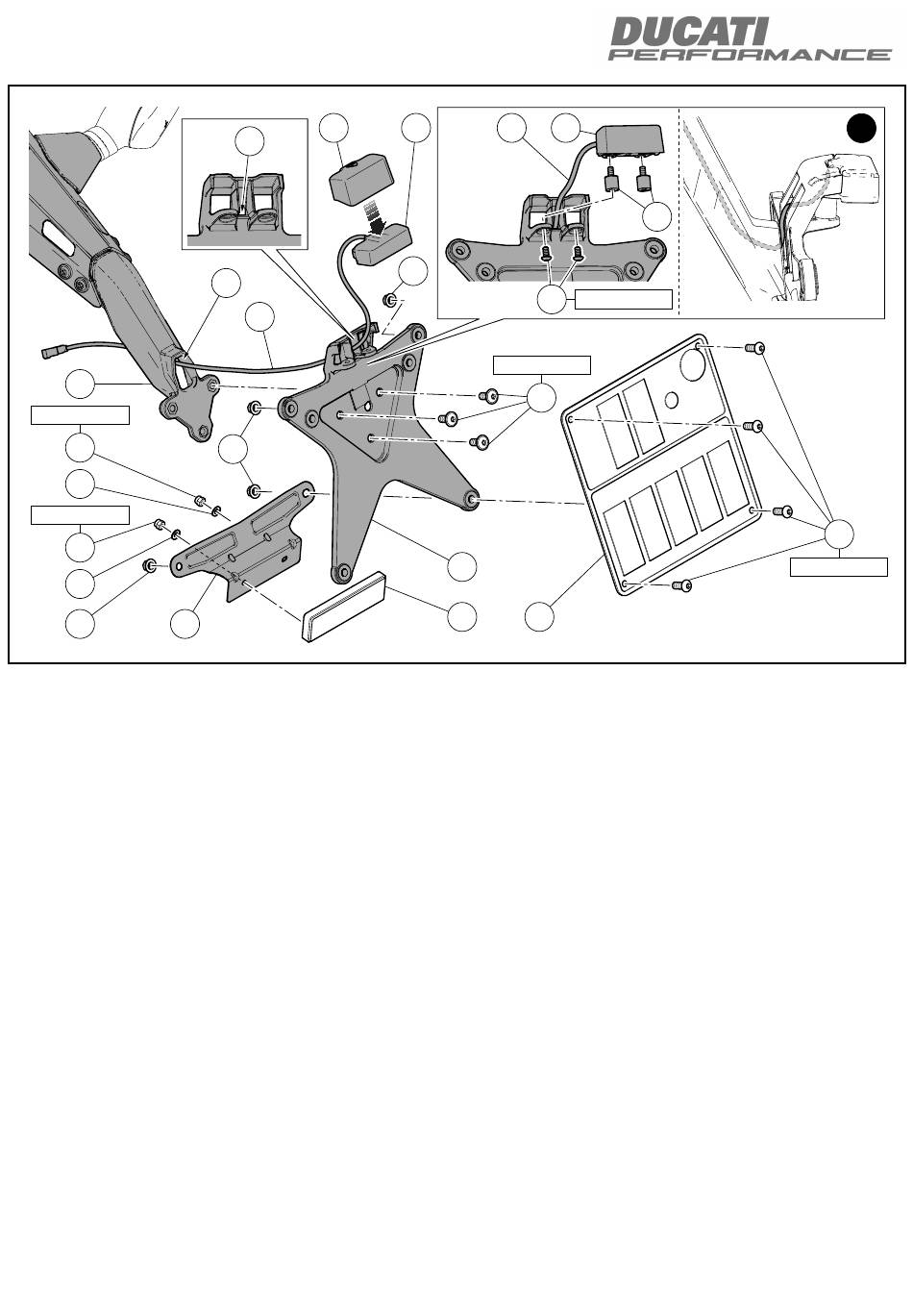 DUCATI PERFORMANCE