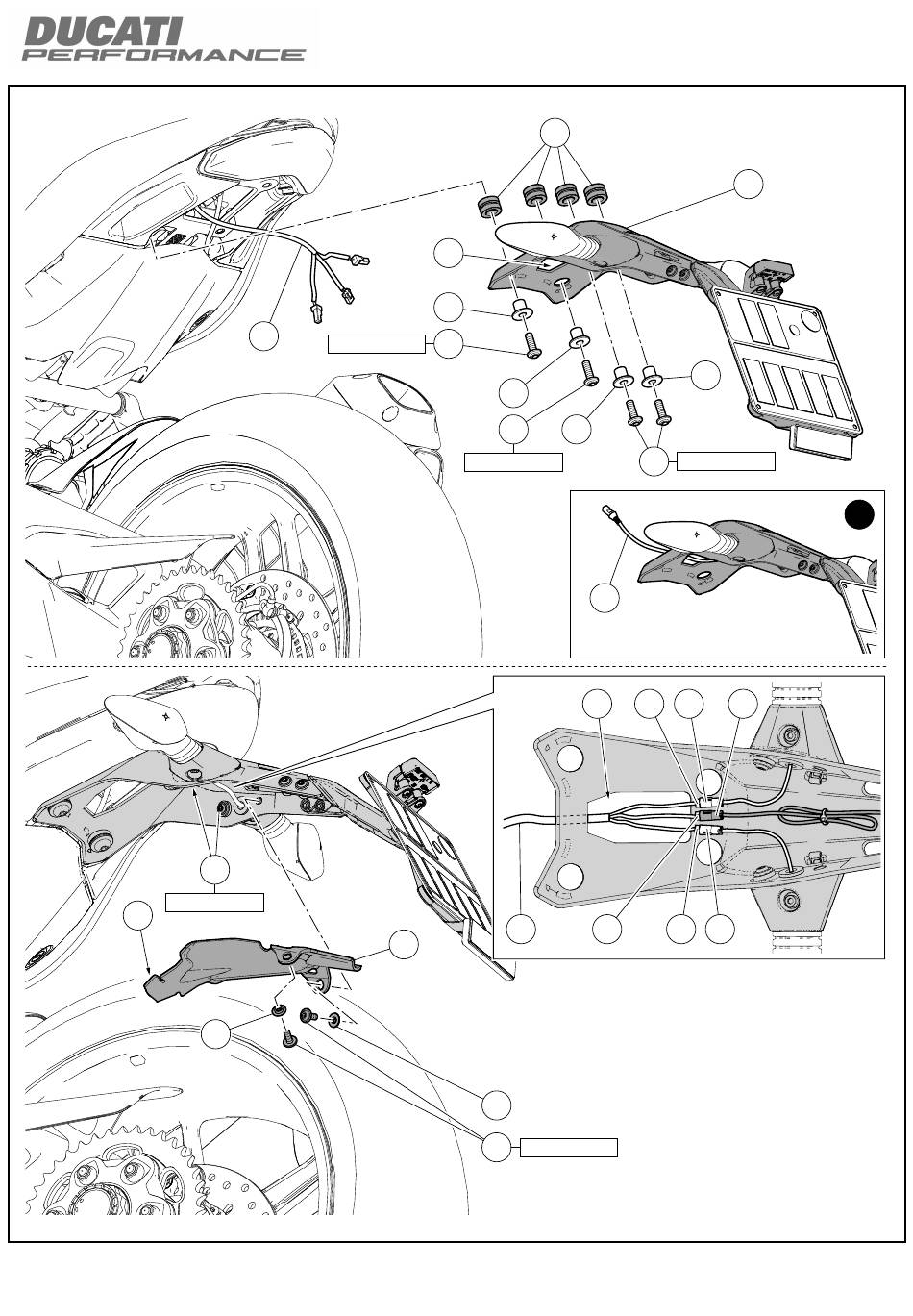 DUCATI
PERFORMANCE