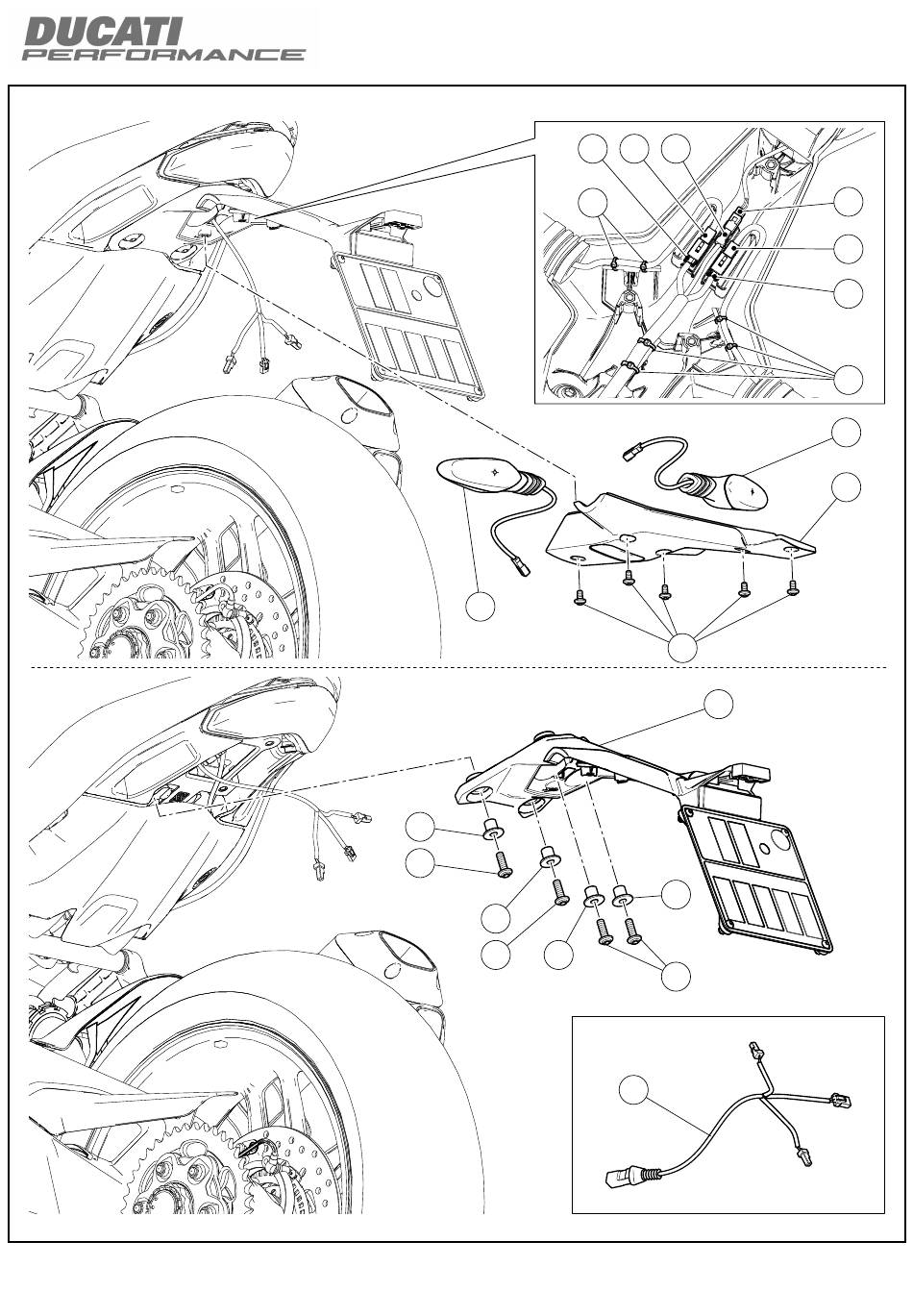 DUCATI
PERFORMANCE