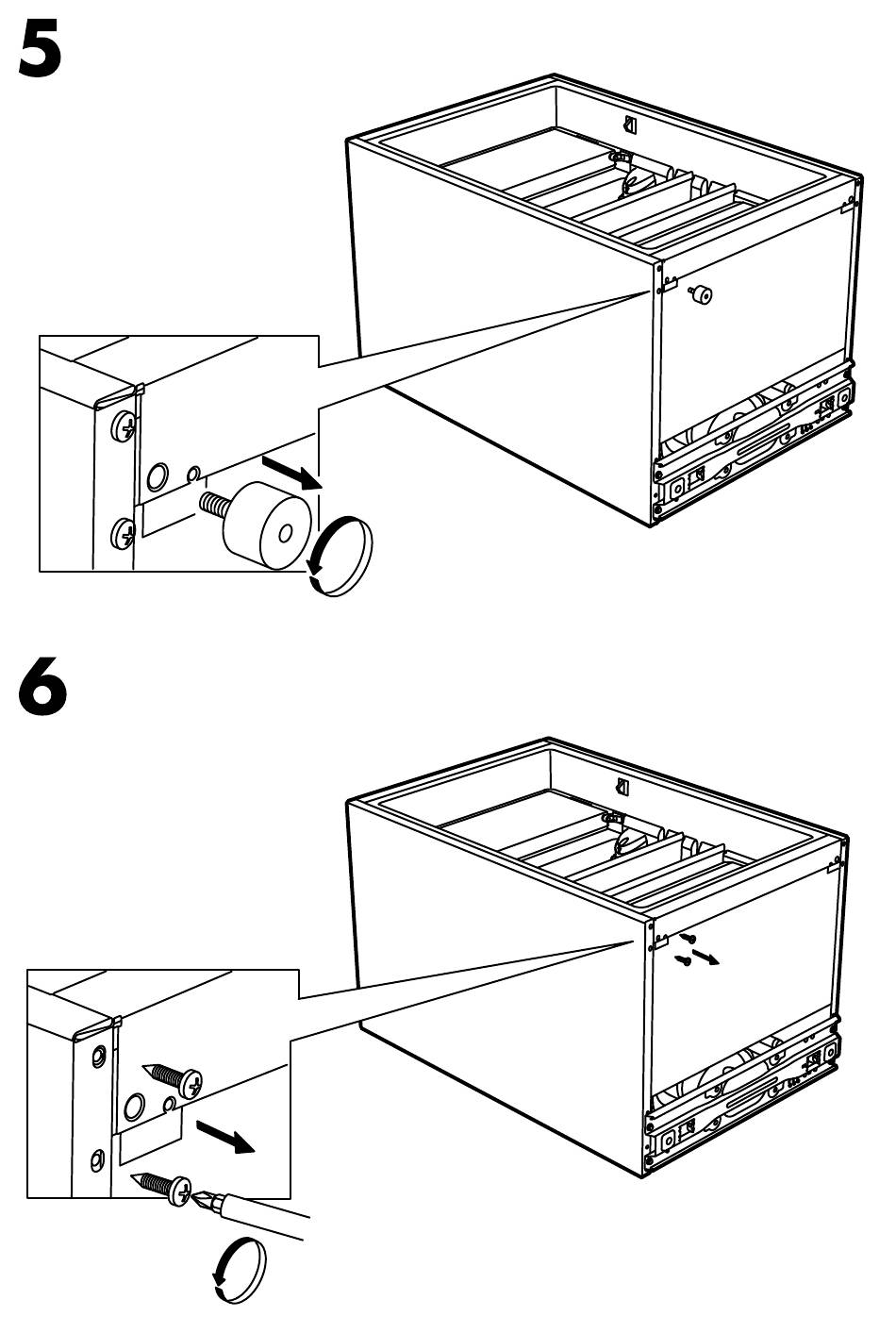 5

6