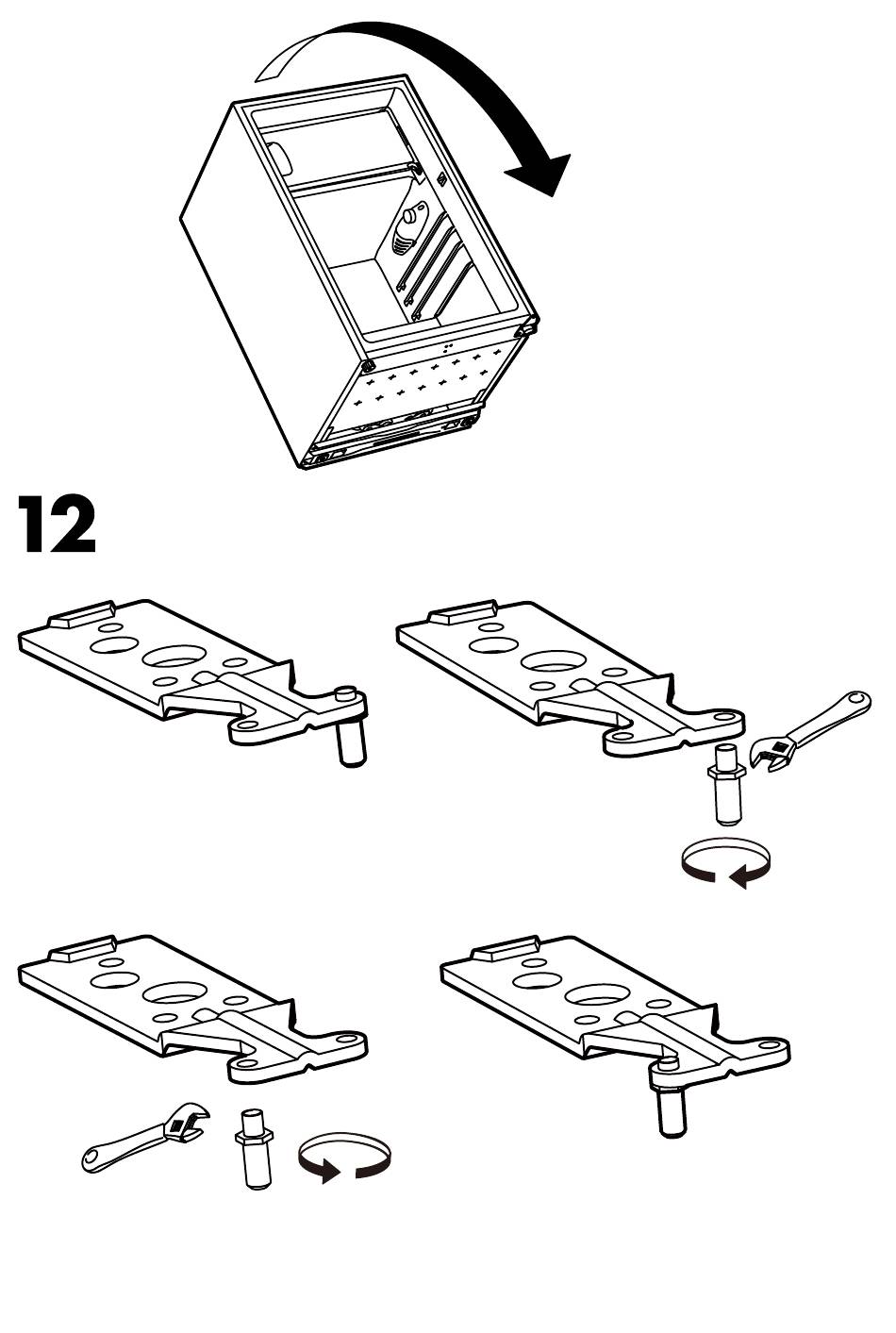 12