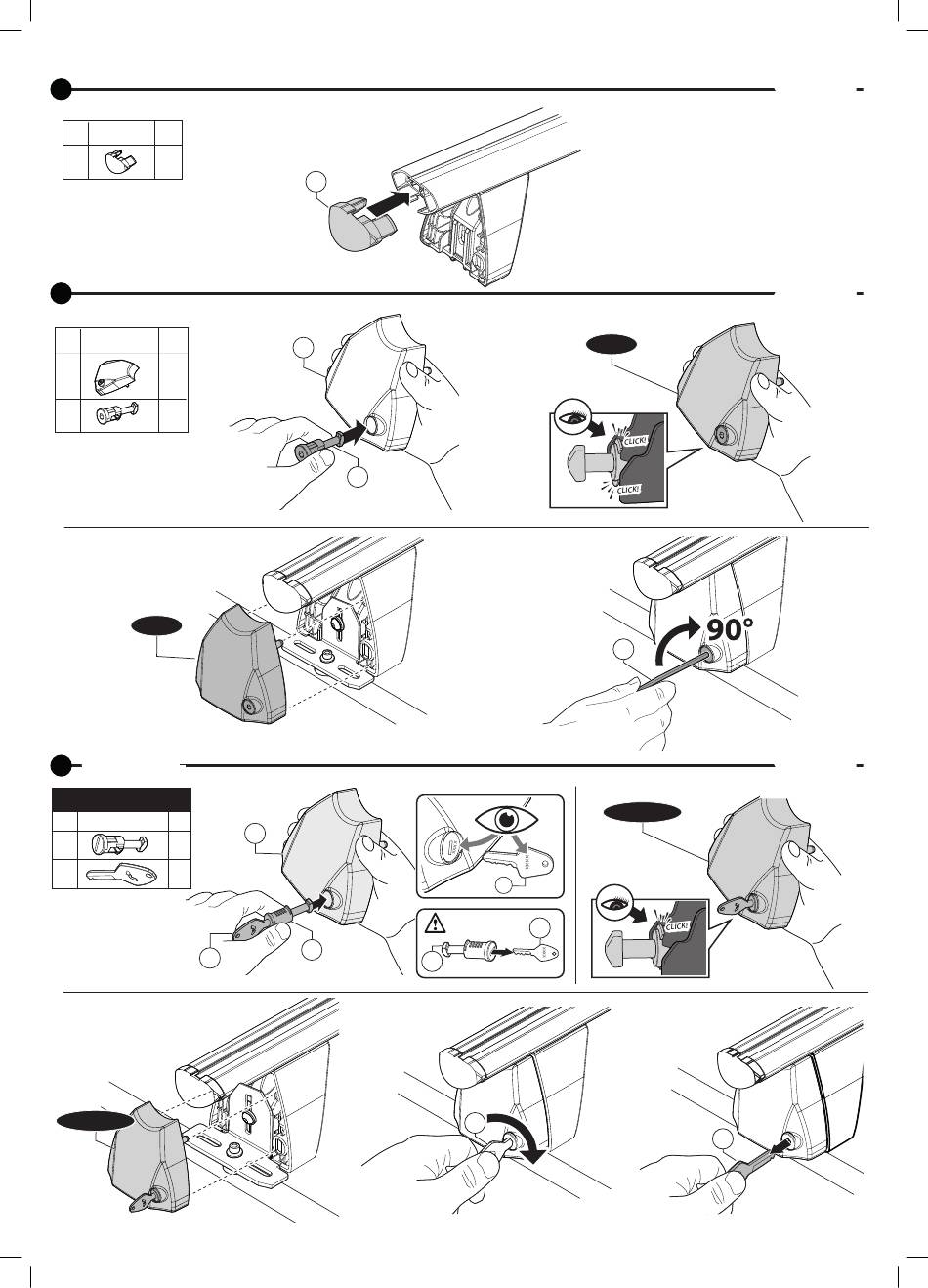 CLICK!

CLICK!

90°

CLICK!